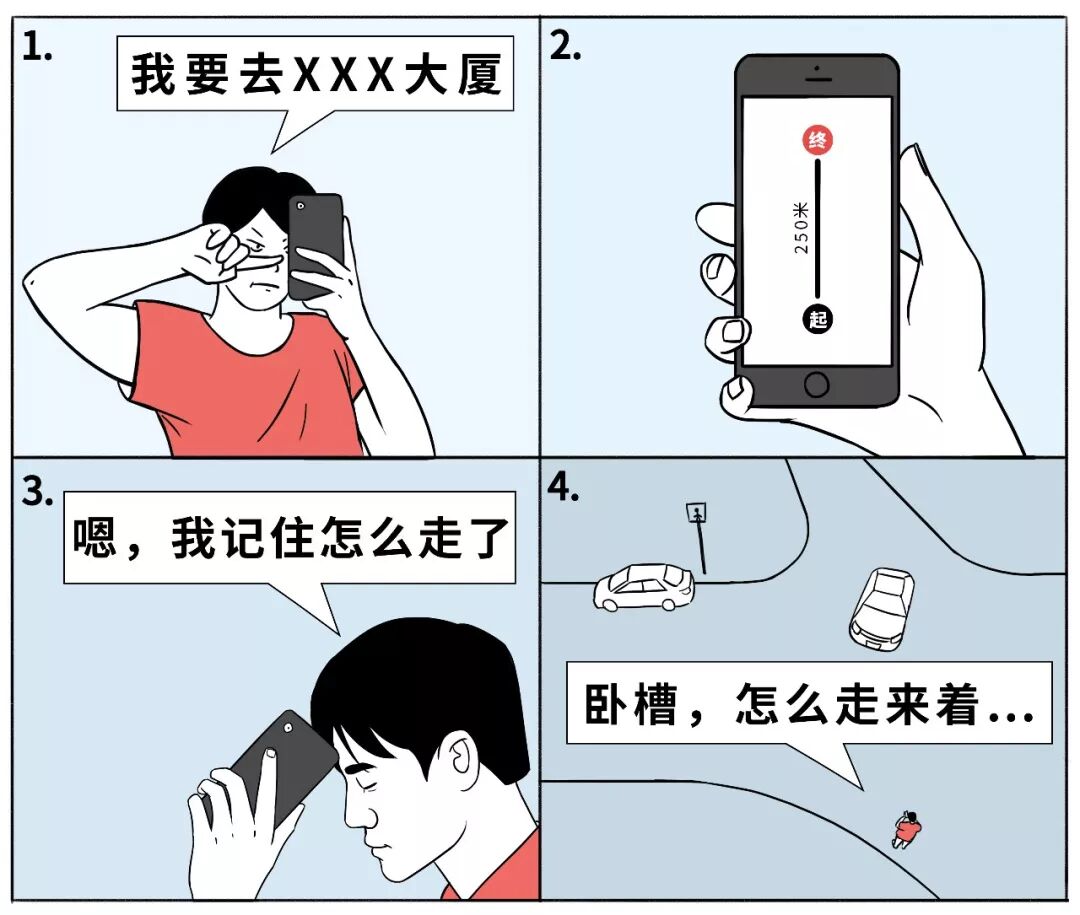 1.

我要去XXX大厦

2.

终

250米

起

3.

嗯，我记住怎么走了

4.

卧槽，怎么走来着...