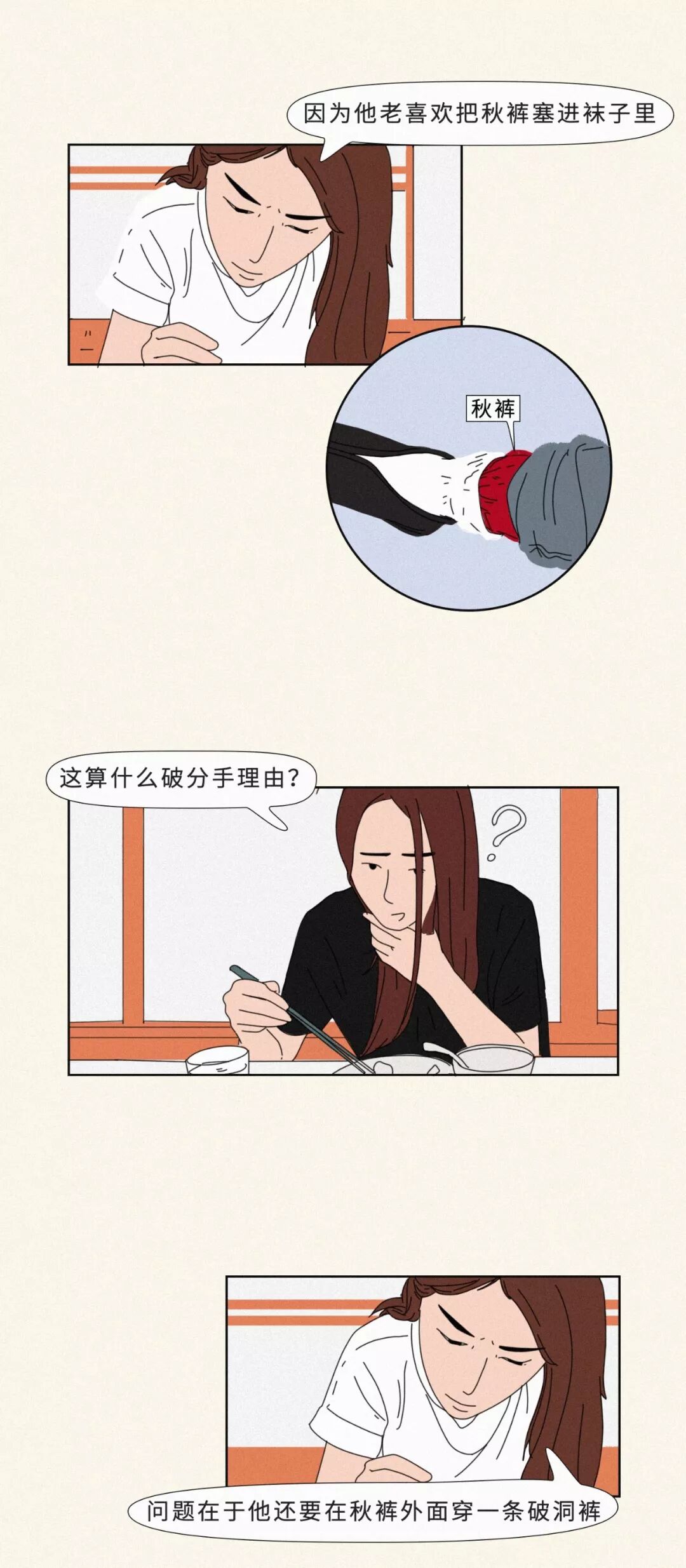 因为他老喜欢把秋裤塞进袜子里

秋裤

这算什么破分手理由？

?

问题在于他还要在秋裤外面穿一条破洞裤