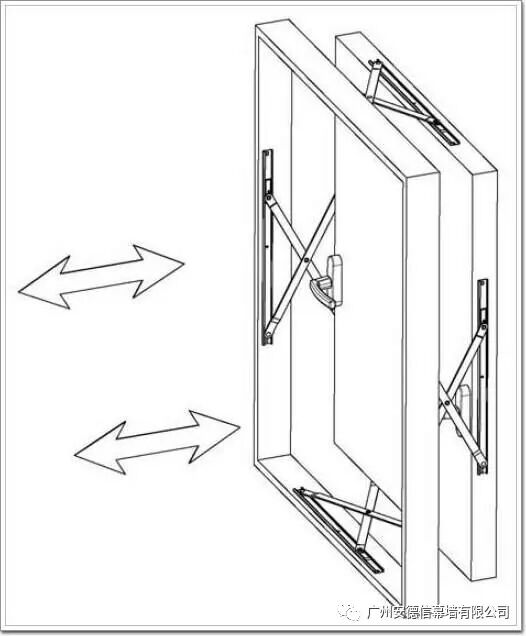 广州安德信幕墙有限公司