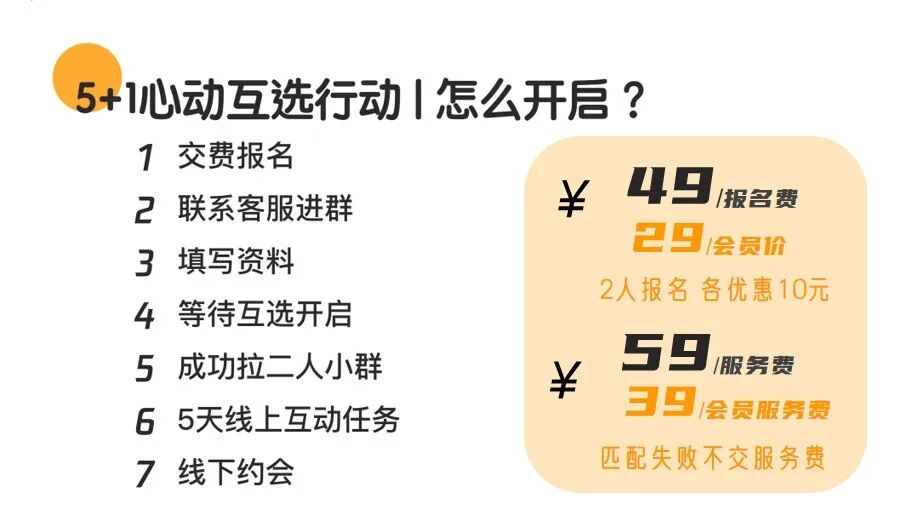 5+1心动互选行动 | 怎么开启？

1 交费报名
2 联系客服进群
3 填写资料
4 等待互选开启
5 成功拉二人小群
6 5天线上互动任务
7 线下约会

¥ 49/报名费
29/会员价
2人报名 各优惠10元

¥ 59/服务费
39/会员服务费
匹配失败不交服务费