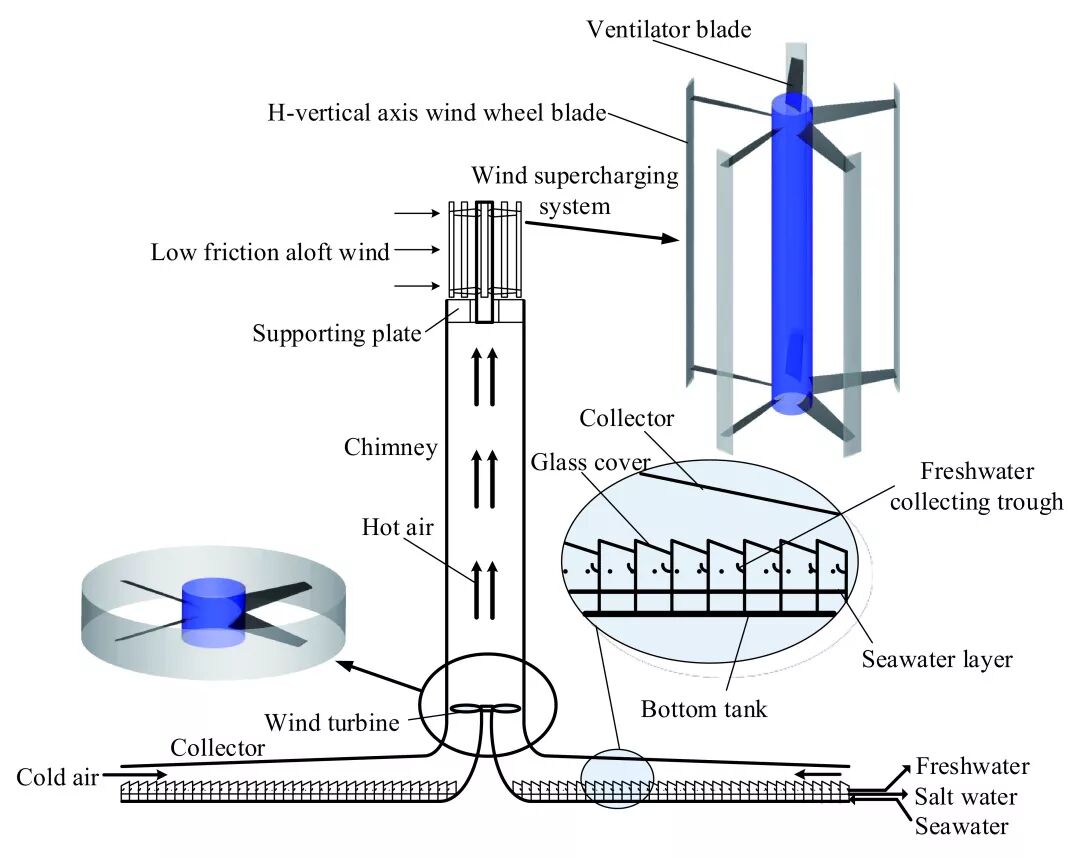 Ventilator blade
H-vertical axis wind wheel blade
Wind supercharging system
Low friction aloft wind
Supporting plate
Chimney
Hot air
Collector
Glass cover
Freshwater collecting trough
Seawater layer
Bottom tank
Wind turbine
Collector
Cold air
Freshwater
Salt water
Seawater