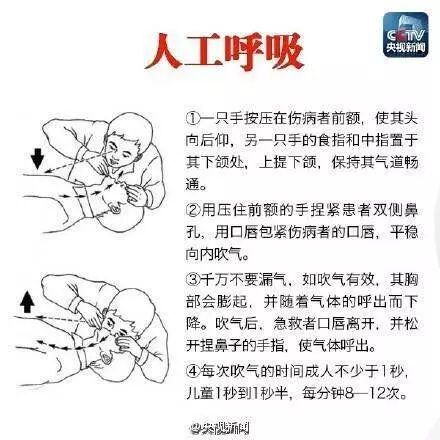 CCTV
央视新闻

人工呼吸

①一只手按压在伤病者前额，使其头向后仰，另一只手的食指和中指置于其下颌处，上提下颌，保持其气道畅通。

②用压住前额的手捏紧患者双侧鼻孔，用口唇包紧伤病者的口唇，平稳向内吹气。

③千万不要漏气，如吹气有效，其胸部会膨起，并随着气体的呼出而下降。吹气后，急救者口唇离开，并松开捏鼻子的手指，使气体呼出。

④每次吹气的时间成人不少于1秒，儿童1秒到1秒半，每分钟8—12次。

@央视新闻