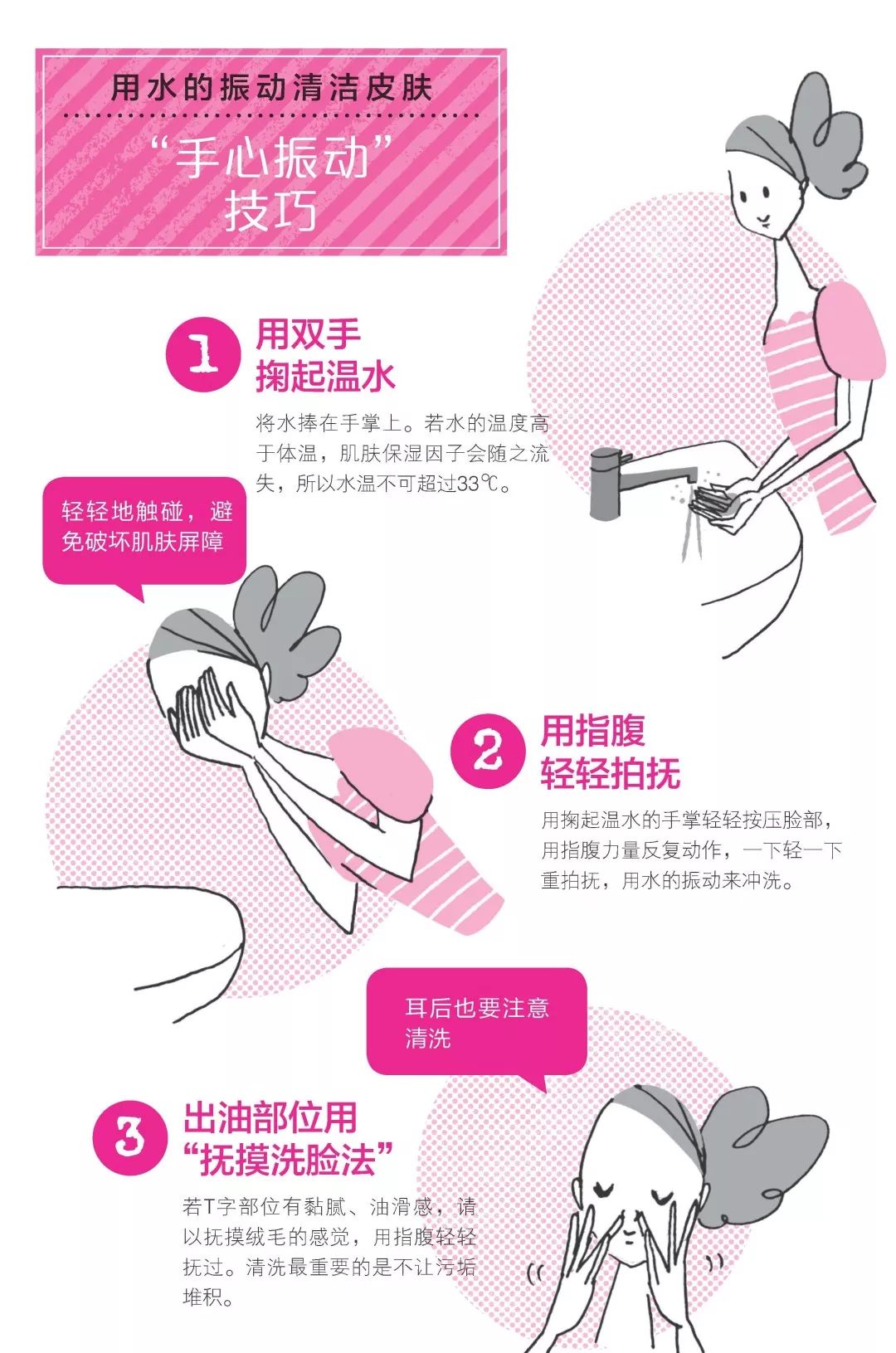 用水的振动清洁皮肤

“手心振动”技巧

1 用双手掬起温水

将水捧在手掌上。若水的温度高于体温，肌肤保湿因子会随之流失，所以水温不可超过33℃。

轻轻地触碰，避免破坏肌肤屏障

2 用指腹轻轻拍抚

用掬起温水的手掌轻轻按压脸部，用指腹力量反复动作，一下轻一下重拍抚，用水的振动来冲洗。

耳后也要注意清洗

3 出油部位用“抚摸洗脸法”

若T字部位有黏腻、油滑感，请以抚摸绒毛的感觉，用指腹轻轻抚过。清洗最重要的是不让污垢堆积。