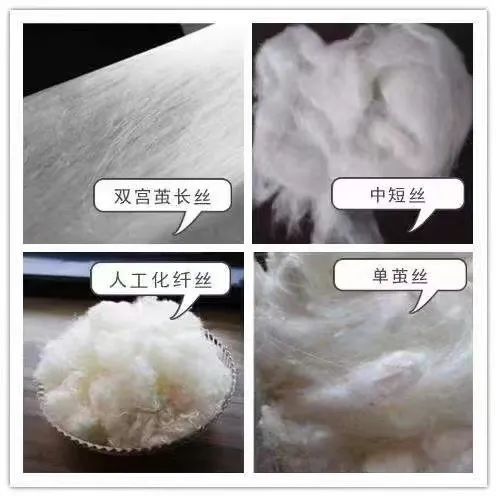 双宫茧长丝

中短丝

人工化纤丝

单茧丝