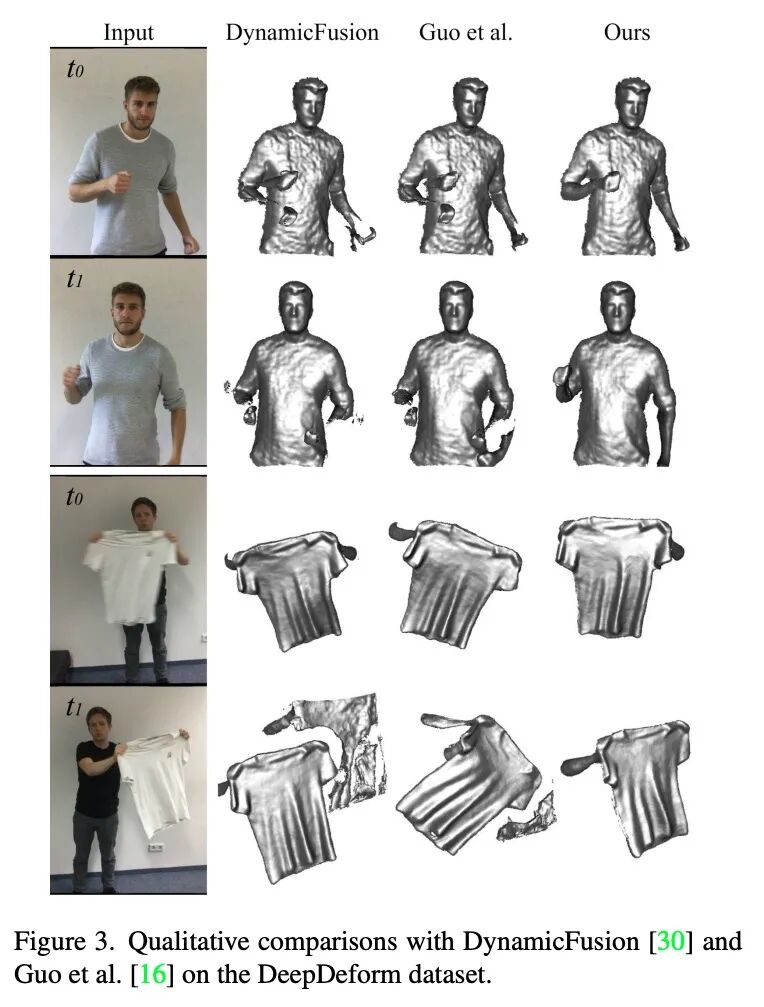 Input DynamicFusion Guo et al. Ours

$t_0$

$t_1$

$t_0$

$t_1$

Figure 3. Qualitative comparisons with DynamicFusion [30] and Guo et al. [16] on the DeepDeform dataset.