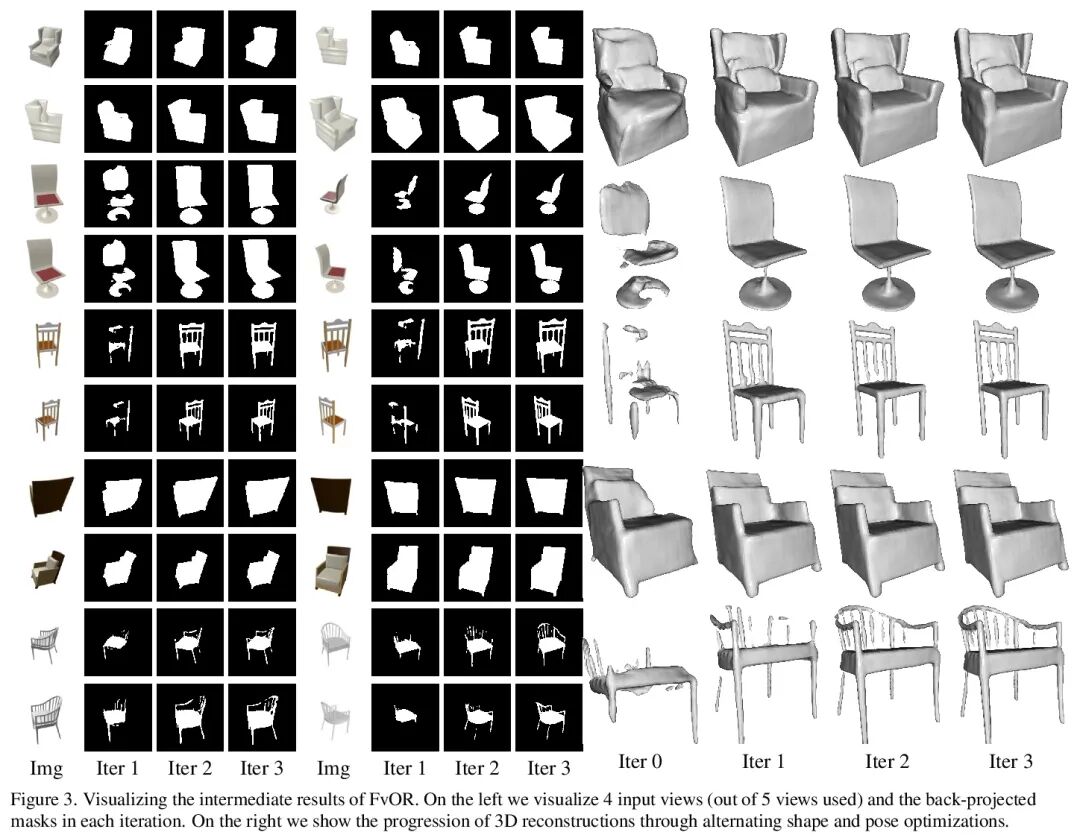 Img Iter 1 Iter 2 Iter 3 Img Iter 1 Iter 2 Iter 3 Iter 0 Iter 1 Iter 2 Iter 3

Figure 3. Visualizing the intermediate results of FvOR. On the left we visualize 4 input views (out of 5 views used) and the back-projected masks in each iteration. On the right we show the progression of 3D reconstructions through alternating shape and pose optimizations.