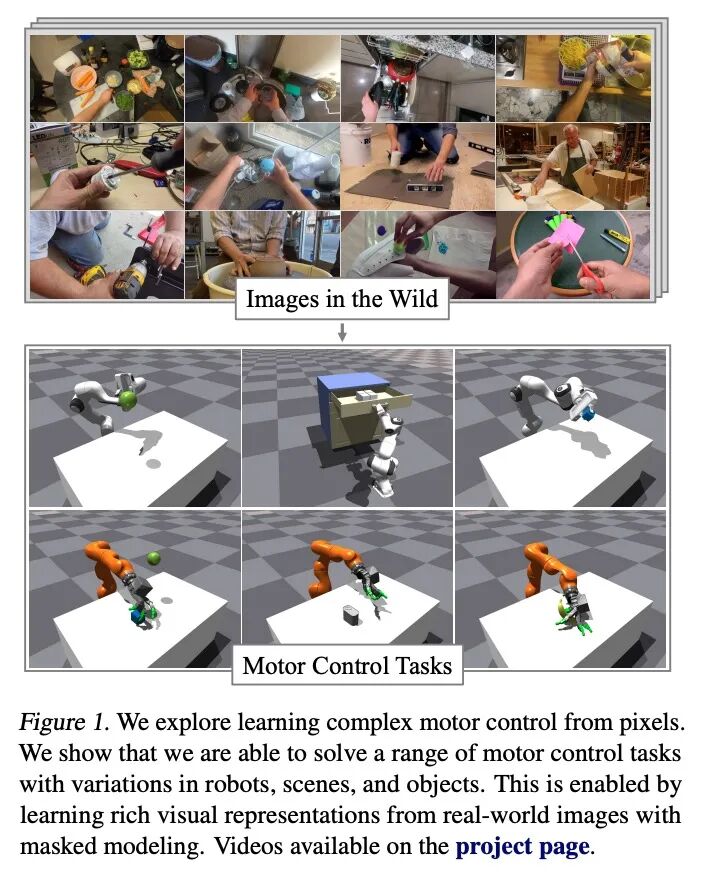 Images in the Wild

Motor Control Tasks

Figure 1. We explore learning complex motor control from pixels. We show that we are able to solve a range of motor control tasks with variations in robots, scenes, and objects. This is enabled by learning rich visual representations from real-world images with masked modeling. Videos available on the project page.