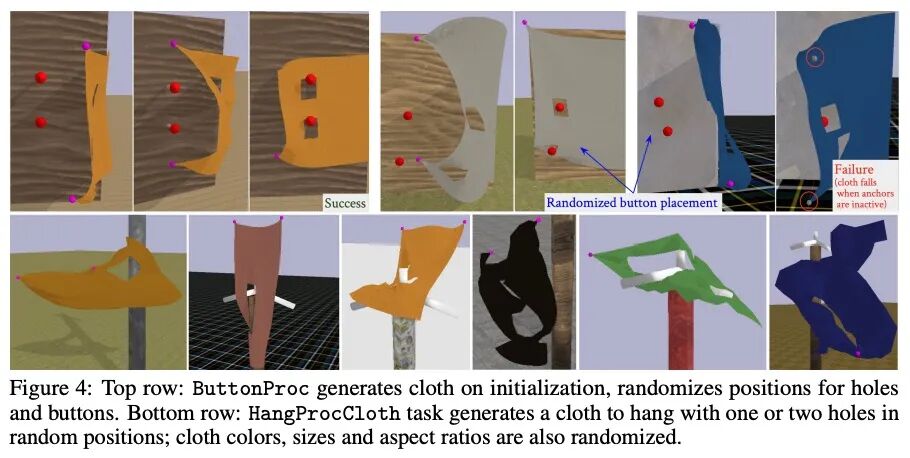 Success

Randomized button placement

Failure
(cloth falls
when anchors
are inactive)

Figure 4: Top row: ButtonProc generates cloth on initialization, randomizes positions for holes and buttons. Bottom row: HangProcCloth task generates a cloth to hang with one or two holes in random positions; cloth colors, sizes and aspect ratios are also randomized.