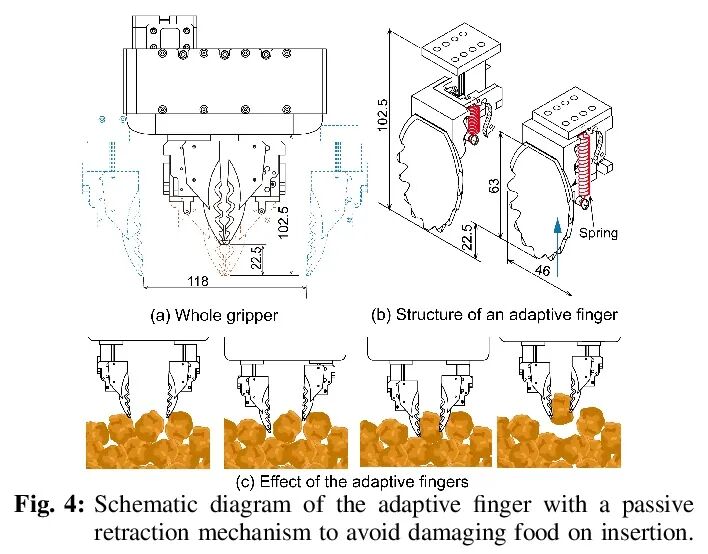 102.5

22.5

118

(a) Whole gripper

102.5

63

22.5

46

Spring

(b) Structure of an adaptive finger

(c) Effect of the adaptive fingers

**Fig. 4:** Schematic diagram of the adaptive finger with a passive retraction mechanism to avoid damaging food on insertion.