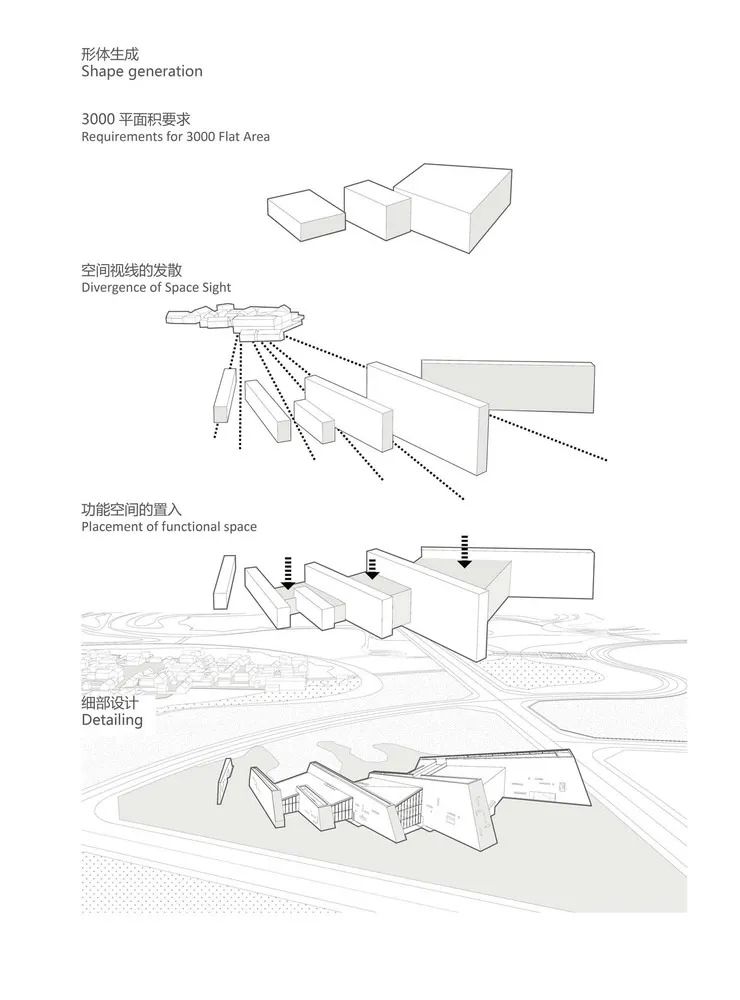 形体生成
Shape generation

3000 平面积要求
Requirements for 3000 Flat Area

空间视线的发散
Divergence of Space Sight

功能空间的置入
Placement of functional space

细部设计
Detailing