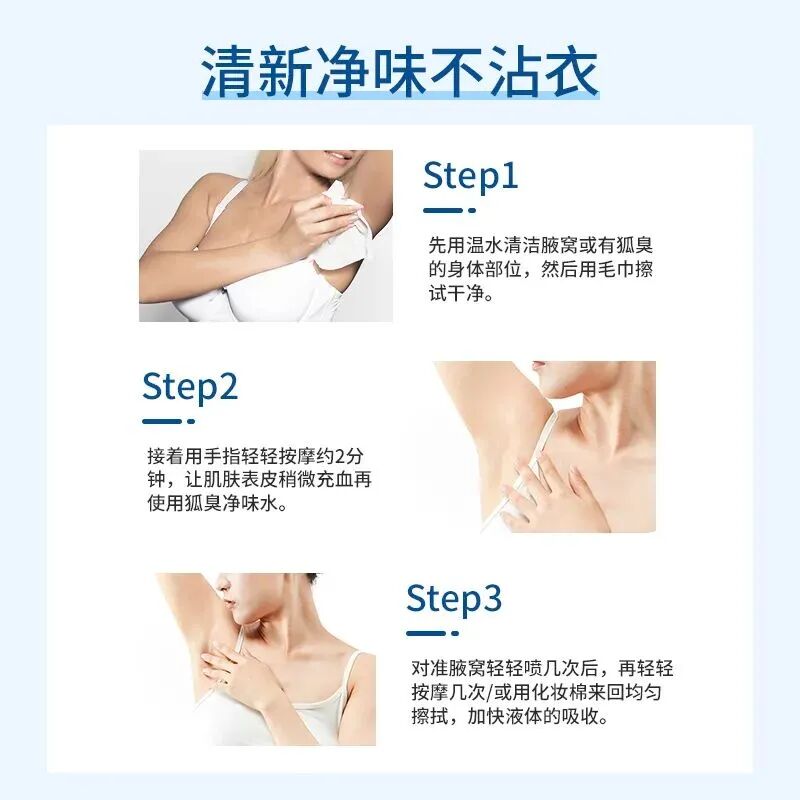 清新净味不沾衣

Step1

先用温水清洁腋窝或有狐臭的身体部位，然后用毛巾擦试干净。

Step2

接着用手指轻轻按摩约2分钟，让肌肤表皮稍微充血再使用狐臭净味水。

Step3

对准腋窝轻轻喷几次后，再轻轻按摩几次/或用化妆棉来回均匀擦拭，加快液体的吸收。