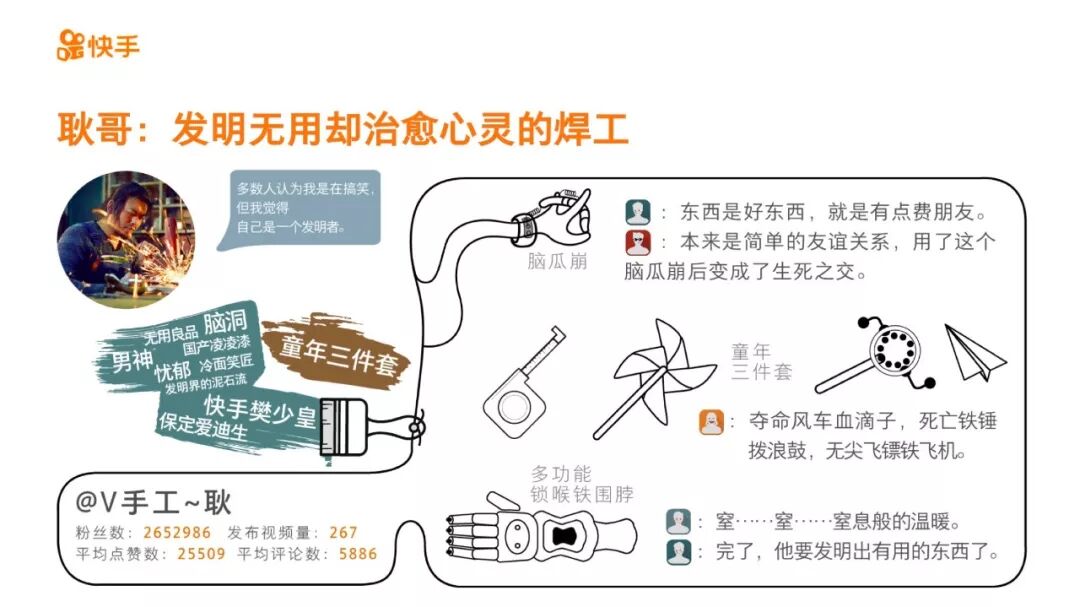 快手

耿哥：发明无用却治愈心灵的焊工

多数人认为我是在搞笑，但我觉得自己是一个发明者。

无用良品 脑洞
国产凌凌漆
男神
忧郁 冷面笑匠
发明界的泥石流
快手樊少皇
保定爱迪生

童年三件套

@V手工~耿
粉丝数：2652986 发布视频量：267
平均点赞数：25509 平均评论数：5886

脑瓜崩

：东西是好东西，就是有点费朋友。
：本来是简单的友谊关系，用了这个脑瓜崩后变成了生死之交。

童年三件套

：夺命风车血滴子，死亡铁锤拨浪鼓，无尖飞镖铁飞机。

多功能锁喉铁围脖

：窒……窒……窒息般的温暖。
：完了，他要发明出有用的东西了。