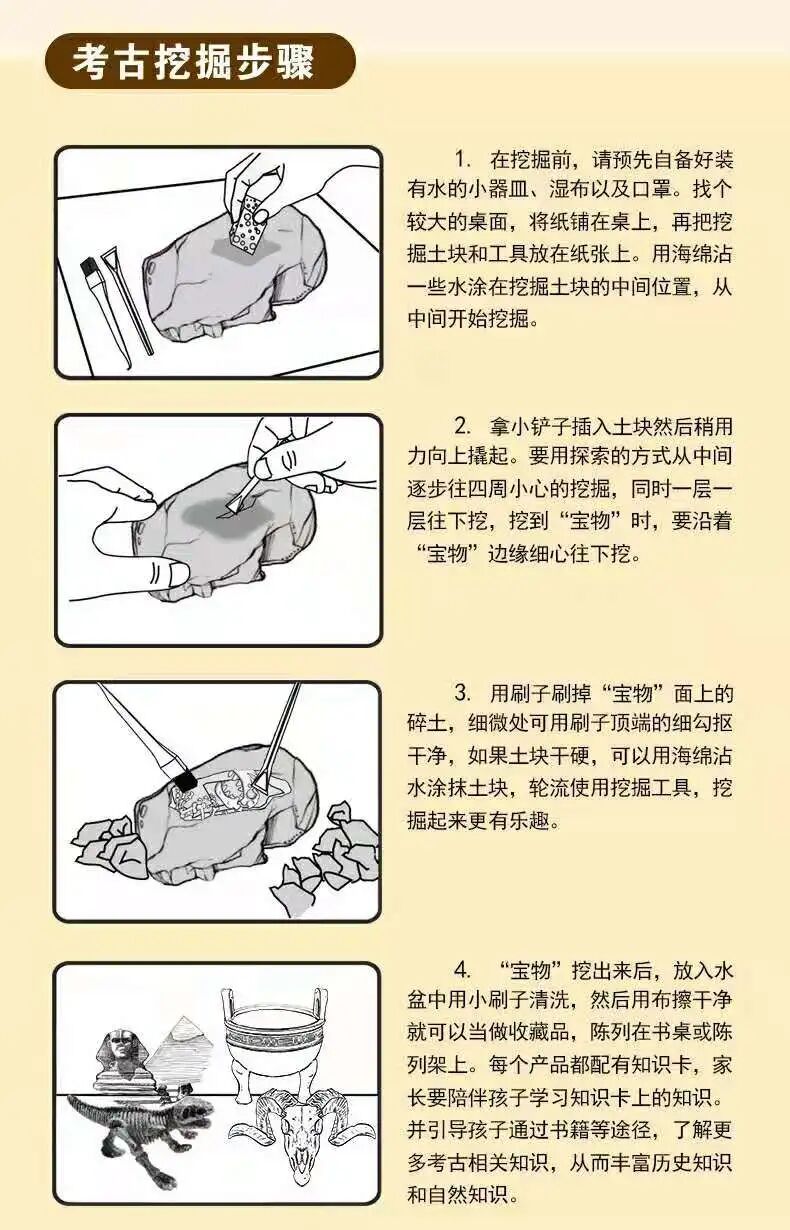 考古挖掘步骤

1. 在挖掘前，请预先自备好装有水的小器皿、湿布以及口罩。找个较大的桌面，将纸铺在桌上，再把挖掘土块和工具放在纸张上。用海绵沾一些水涂在挖掘土块的中间位置，从中间开始挖掘。

2. 拿小铲子插入土块然后稍用力向上撬起。要用探索的方式从中间逐步往四周小心的挖掘，同时一层一层往下挖，挖到“宝物”时，要沿着“宝物”边缘细心往下挖。

3. 用刷子刷掉“宝物”面上的碎土，细微处可用刷子顶端的细勾抠干净，如果土块干硬，可以用海绵沾水涂抹土块，轮流使用挖掘工具，挖掘起来更有乐趣。

4. “宝物”挖出来后，放入水盆中用小刷子清洗，然后用布擦干净就可以当做收藏品，陈列在书桌或陈列架上。每个产品都配有知识卡，家长要陪伴孩子学习知识卡上的知识。并引导孩子通过书籍等途径，了解更多考古相关知识，从而丰富历史知识和自然知识。