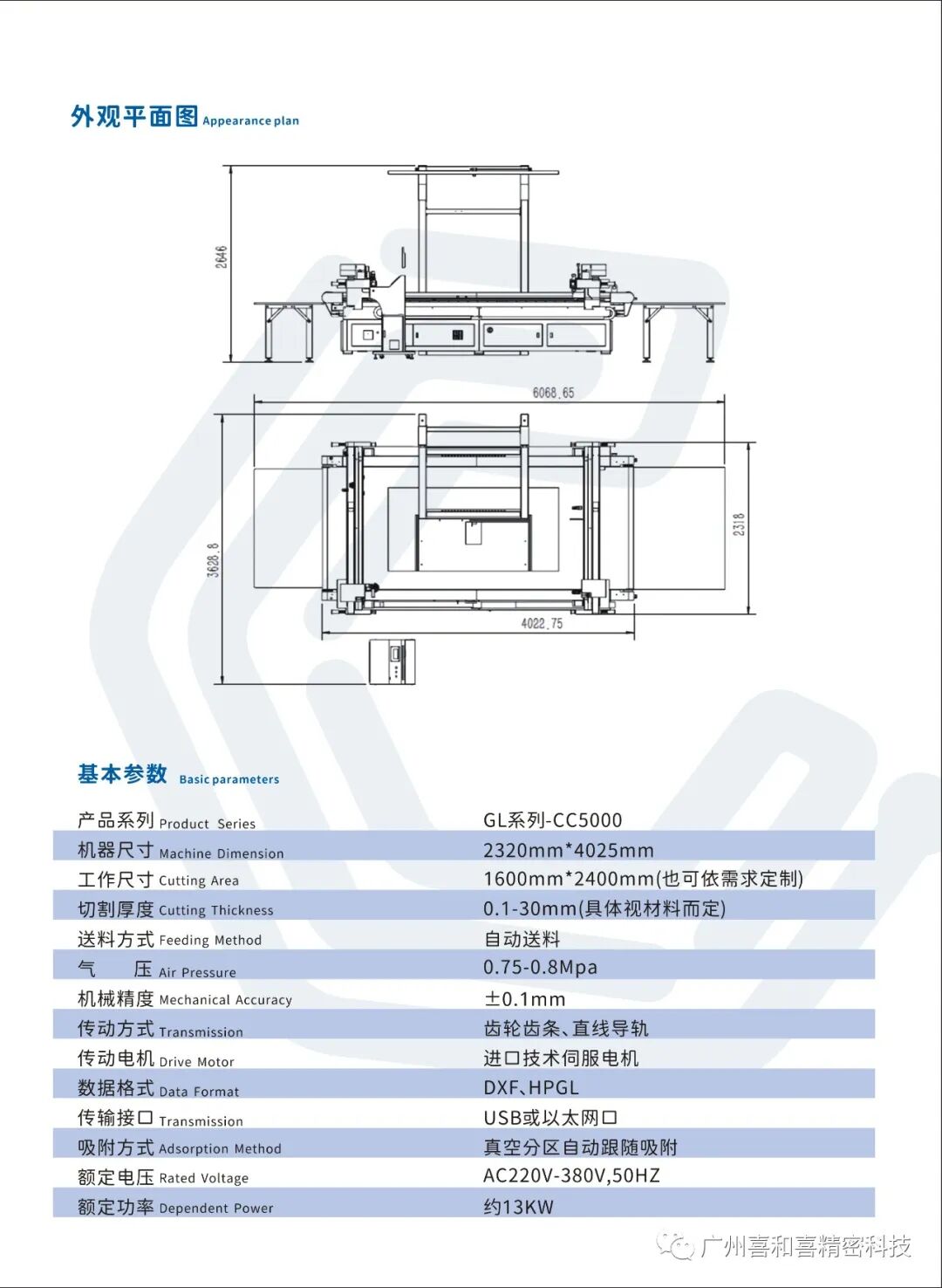 外观平面图 Appearance plan

2646

6068.65

3628.8

2318

4022.75

基本参数 Basic parameters

| | |
|---|---|
| 产品系列 Product Series | GL系列-CC5000 |
| 机器尺寸 Machine Dimension | 2320mm*4025mm |
| 工作尺寸 Cutting Area | 1600mm*2400mm(也可依需求定制) |
| 切割厚度 Cutting Thickness | 0.1-30mm(具体视材料而定) |
| 送料方式 Feeding Method | 自动送料 |
| 气　　压 Air Pressure | 0.75-0.8Mpa |
| 机械精度 Mechanical Accuracy | ±0.1mm |
| 传动方式 Transmission | 齿轮齿条、直线导轨 |
| 传动电机 Drive Motor | 进口技术伺服电机 |
| 数据格式 Data Format | DXF、HPGL |
| 传输接口 Transmission | USB或以太网口 |
| 吸附方式 Adsorption Method | 真空分区自动跟随吸附 |
| 额定电压 Rated Voltage | AC220V-380V,50HZ |
| 额定功率 Dependent Power | 约13KW |

广州喜和喜精密科技