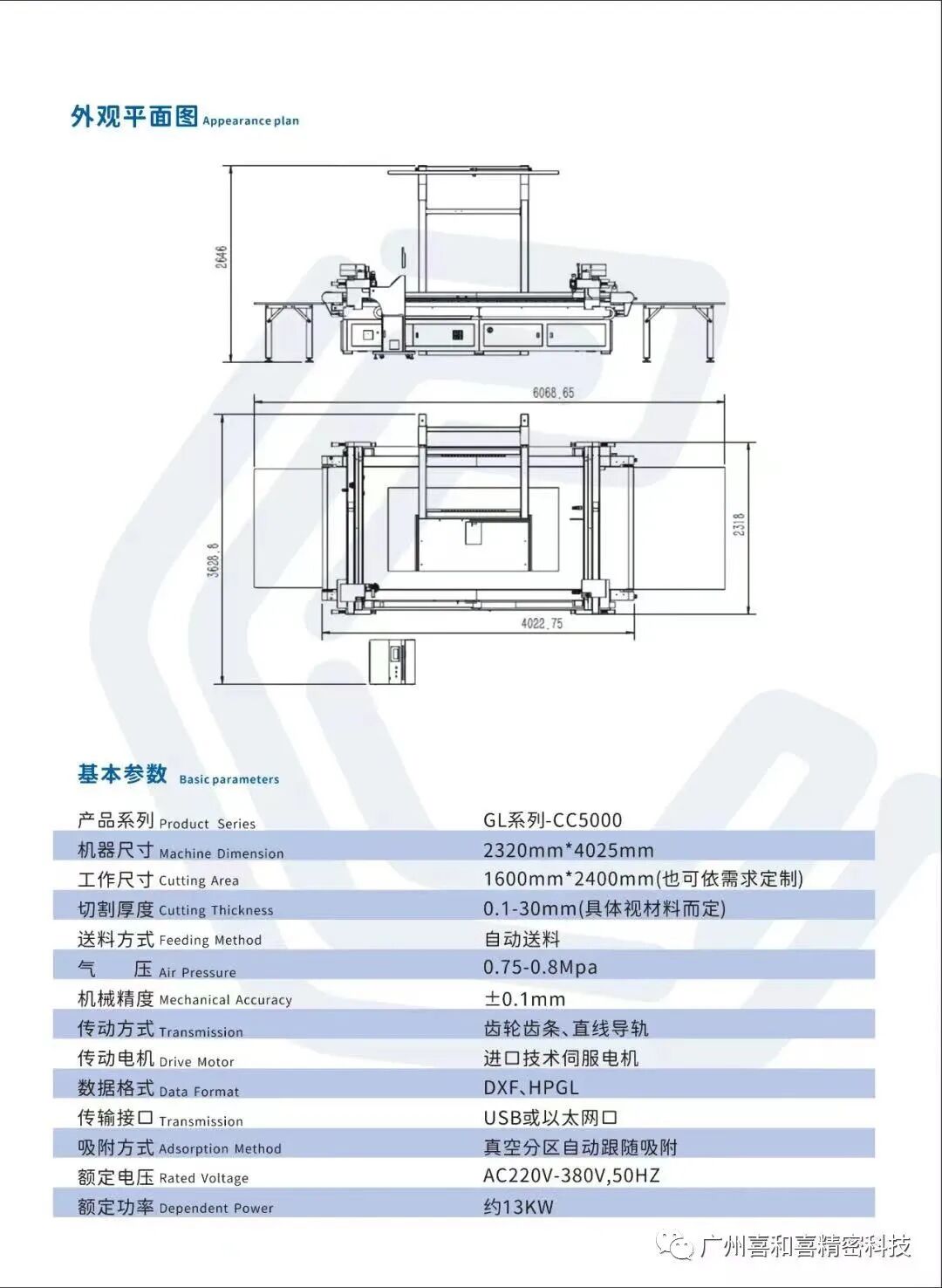 外观平面图 Appearance plan

2646

6068.65

3628.8

2318

4022.75

基本参数 Basic parameters

| | |
|---|---|
| 产品系列 Product Series | GL系列-CC5000 |
| 机器尺寸 Machine Dimension | 2320mm*4025mm |
| 工作尺寸 Cutting Area | 1600mm*2400mm(也可依需求定制) |
| 切割厚度 Cutting Thickness | 0.1-30mm(具体视材料而定) |
| 送料方式 Feeding Method | 自动送料 |
| 气 压 Air Pressure | 0.75-0.8Mpa |
| 机械精度 Mechanical Accuracy | ±0.1mm |
| 传动方式 Transmission | 齿轮齿条、直线导轨 |
| 传动电机 Drive Motor | 进口技术伺服电机 |
| 数据格式 Data Format | DXF、HPGL |
| 传输接口 Transmission | USB或以太网口 |
| 吸附方式 Adsorption Method | 真空分区自动跟随吸附 |
| 额定电压 Rated Voltage | AC220V-380V,50HZ |
| 额定功率 Dependent Power | 约13KW |

广州喜和喜精密科技