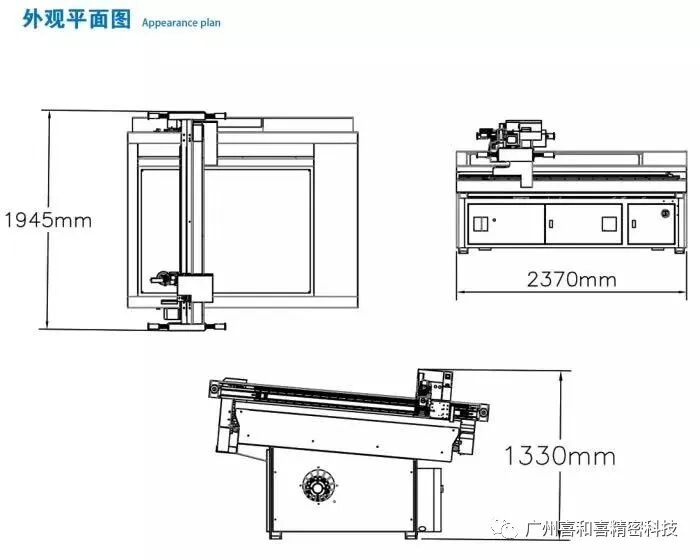 外观平面图 Appearance plan

1945mm

2370mm

1330mm

广州喜和喜精密科技