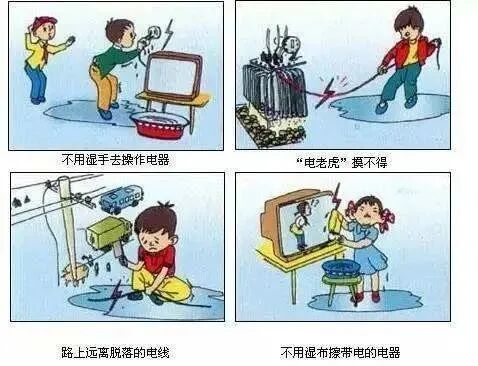 不用湿手去操作电器

“电老虎”摸不得

路上远离脱落的电线

不用湿布擦带电的电器