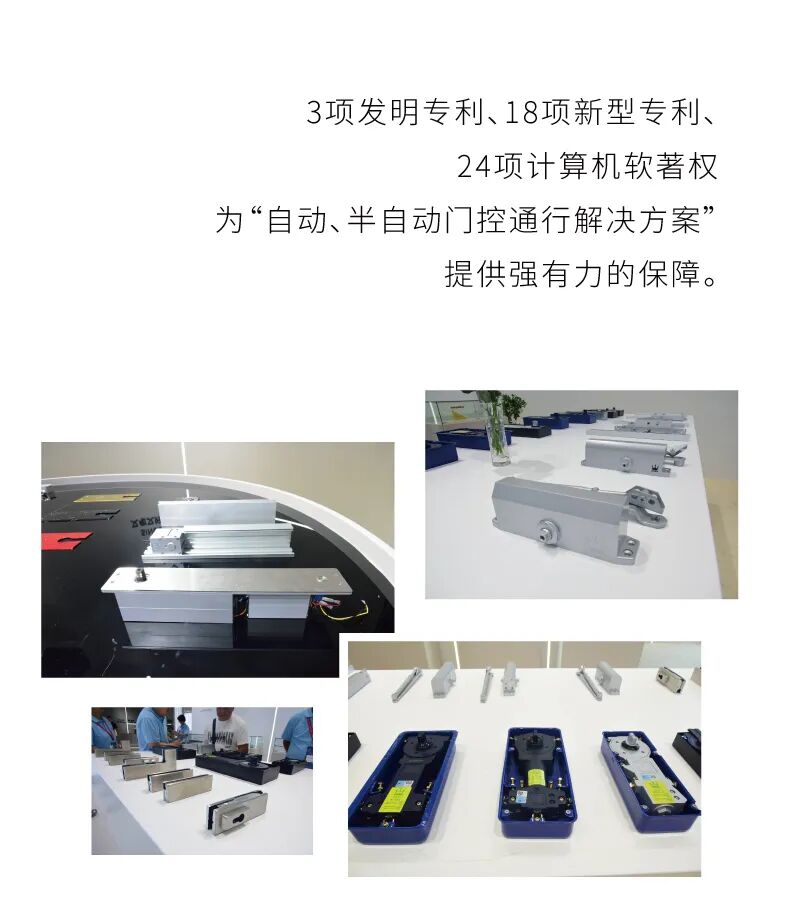 3项发明专利、18项新型专利、
24项计算机软著权
为“自动、半自动门控通行解决方案”
提供强有力的保障。