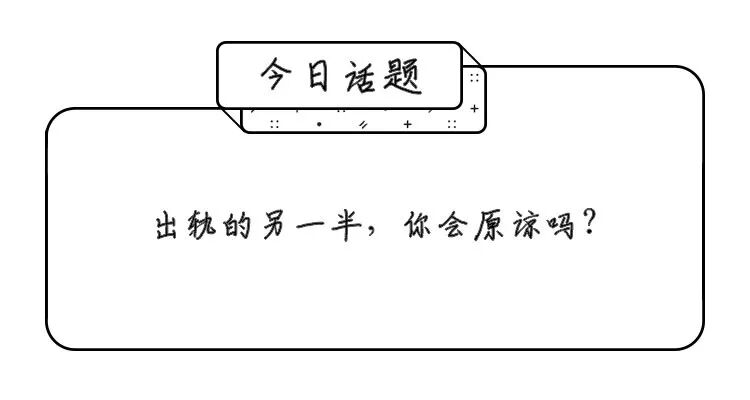 今日话题

出轨的另一半，你会原谅吗？