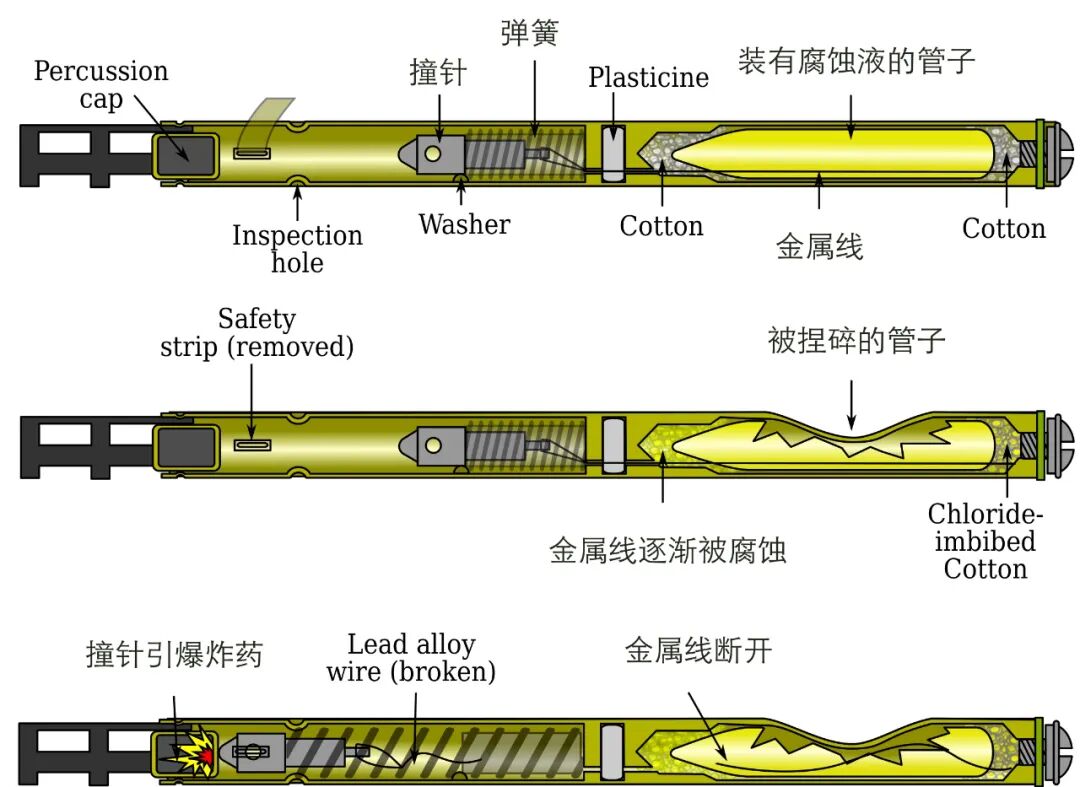 Percussion cap

撞针

弹簧

Plasticine

装有腐蚀液的管子

Inspection hole

Washer

Cotton

金属线

Cotton

Safety strip (removed)

被捏碎的管子

金属线逐渐被腐蚀

Chloride-imbibed Cotton

撞针引爆炸药

Lead alloy wire (broken)

金属线断开