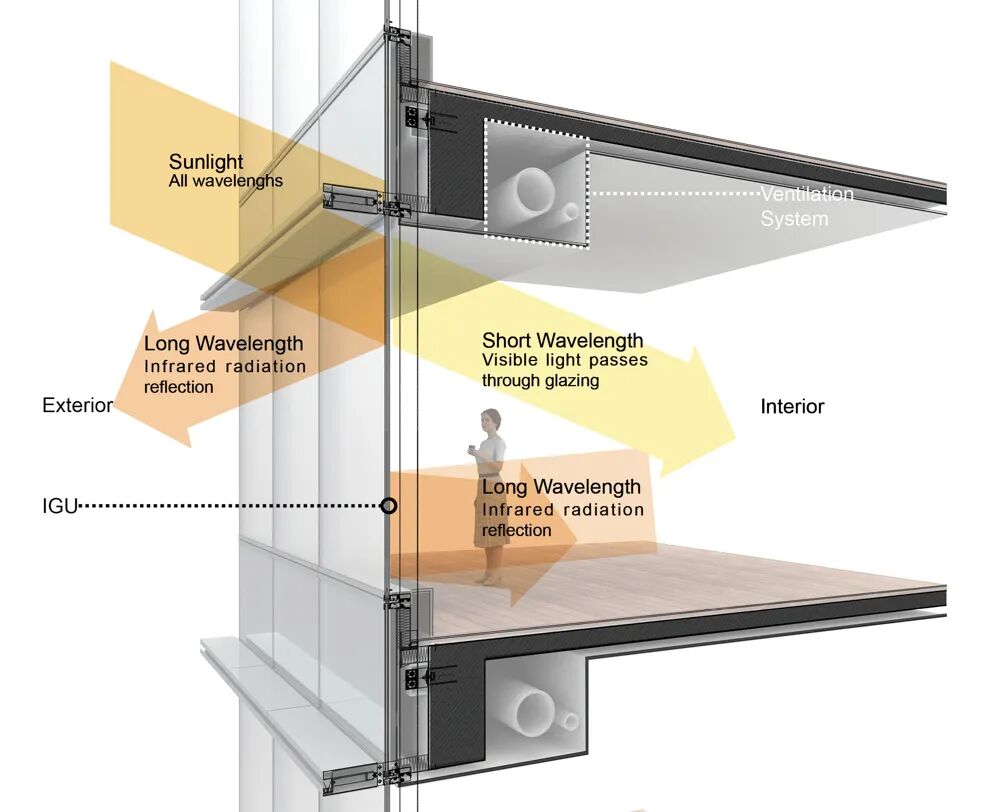 Sunlight
All wavelenghs

Ventilation System

Long Wavelength
Infrared radiation reflection

Short Wavelength
Visible light passes through glazing

Exterior

Interior

IGU

Long Wavelength
Infrared radiation reflection