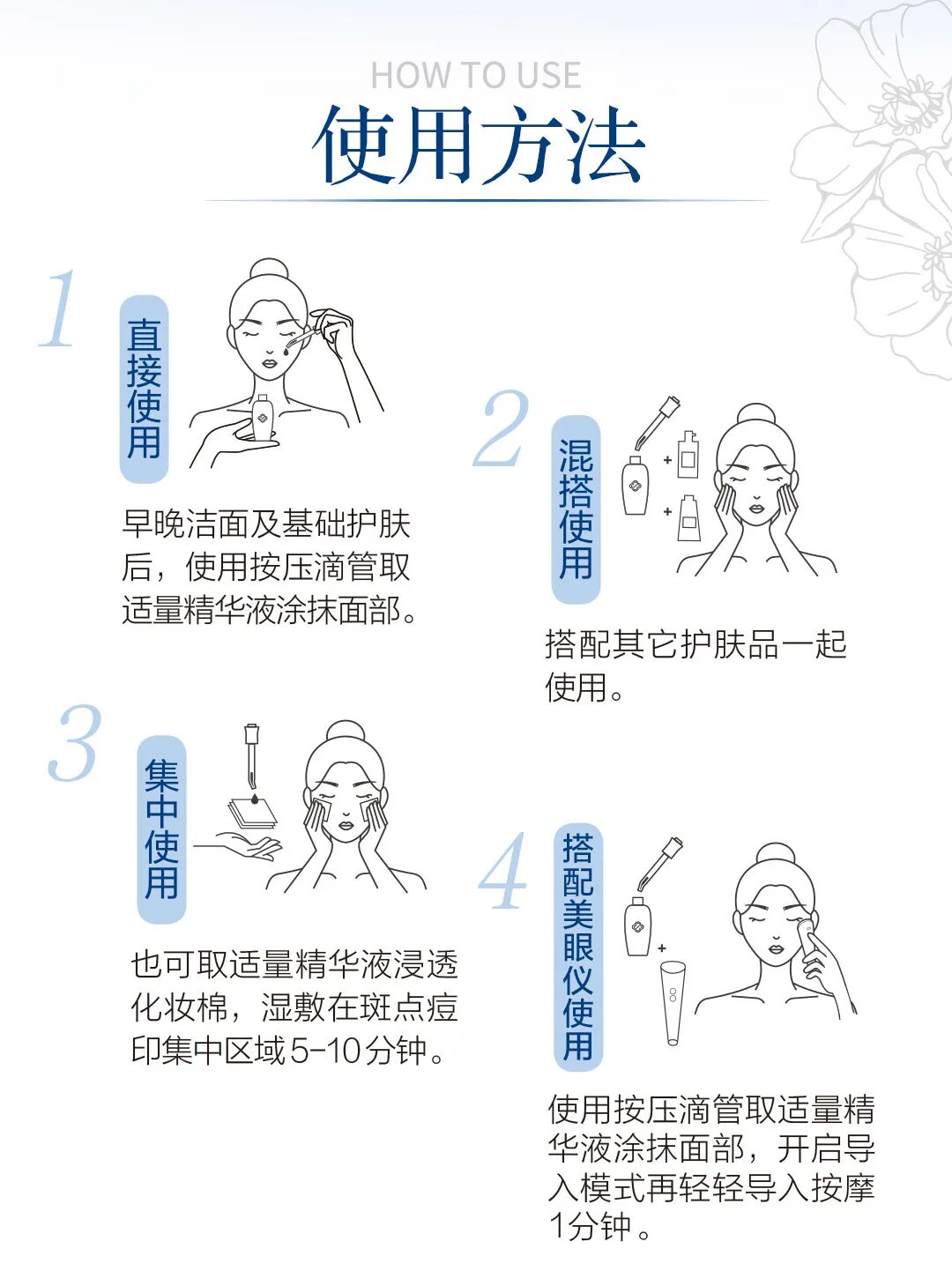 HOW TO USE
使用方法

1
直接使用
早晚洁面及基础护肤后，使用按压滴管取适量精华液涂抹面部。

2
混搭使用
搭配其它护肤品一起使用。

3
集中使用
也可取适量精华液浸透化妆棉，湿敷在斑点痘印集中区域5-10分钟。

4
搭配美眼仪使用
使用按压滴管取适量精华液涂抹面部，开启导入模式再轻轻导入按摩1分钟。