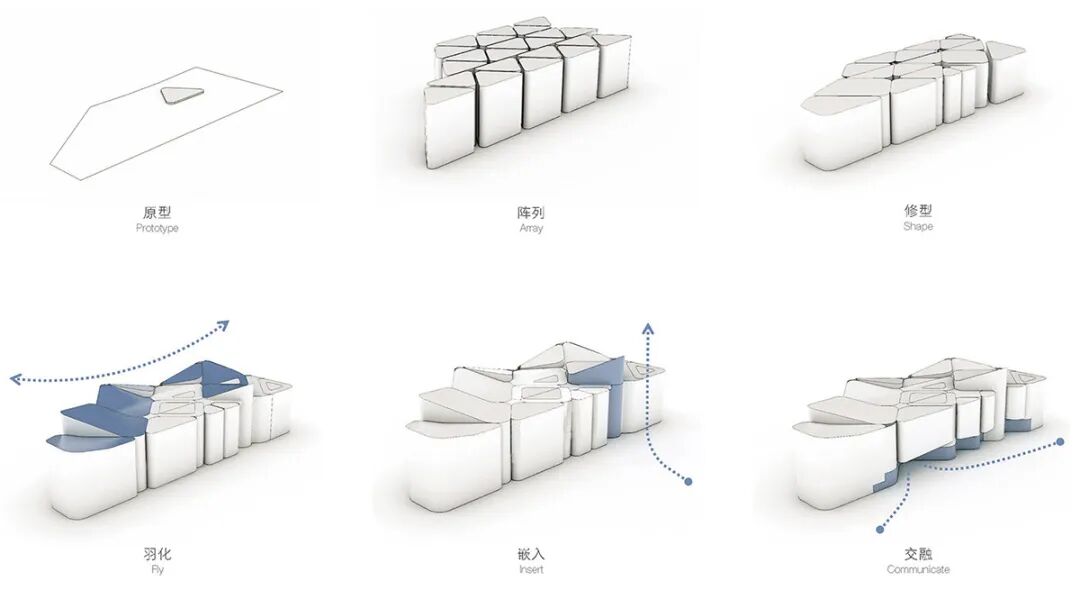 原型
Prototype

阵列
Array

修型
Shape

羽化
Fly

嵌入
Insert

交融
Communicate