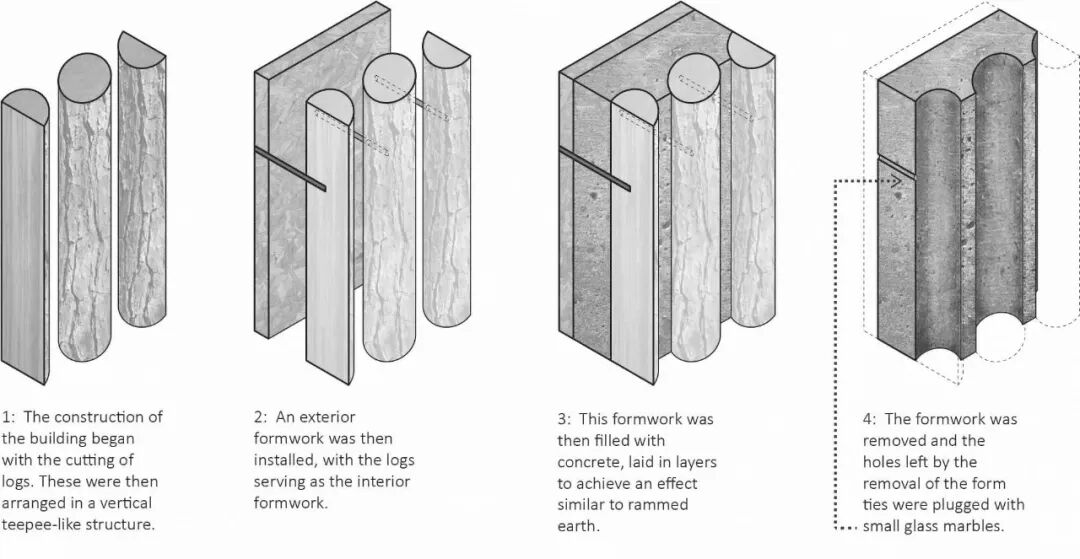 1: The construction of the building began with the cutting of logs. These were then arranged in a vertical teepee-like structure.

2: An exterior formwork was then installed, with the logs serving as the interior formwork.

3: This formwork was then filled with concrete, laid in layers to achieve an effect similar to rammed earth.

4: The formwork was removed and the holes left by the removal of the form ties were plugged with small glass marbles.