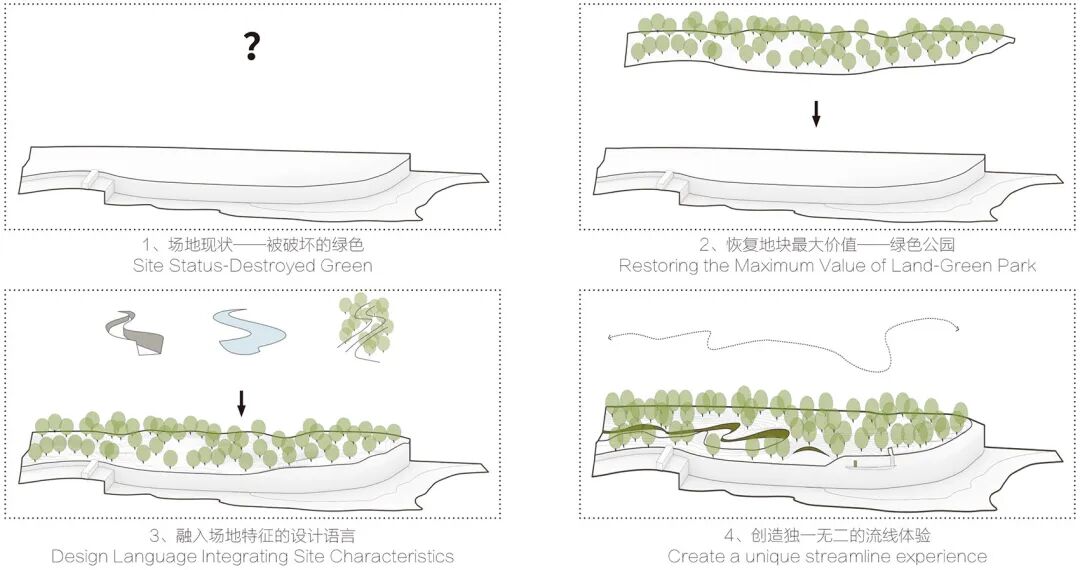 ?

1、场地现状——被破坏的绿色
Site Status-Destroyed Green

2、恢复地块最大价值——绿色公园
Restoring the Maximum Value of Land-Green Park

3、融入场地特征的设计语言
Design Language Integrating Site Characteristics

4、创造独一无二的流线体验
Create a unique streamline experience