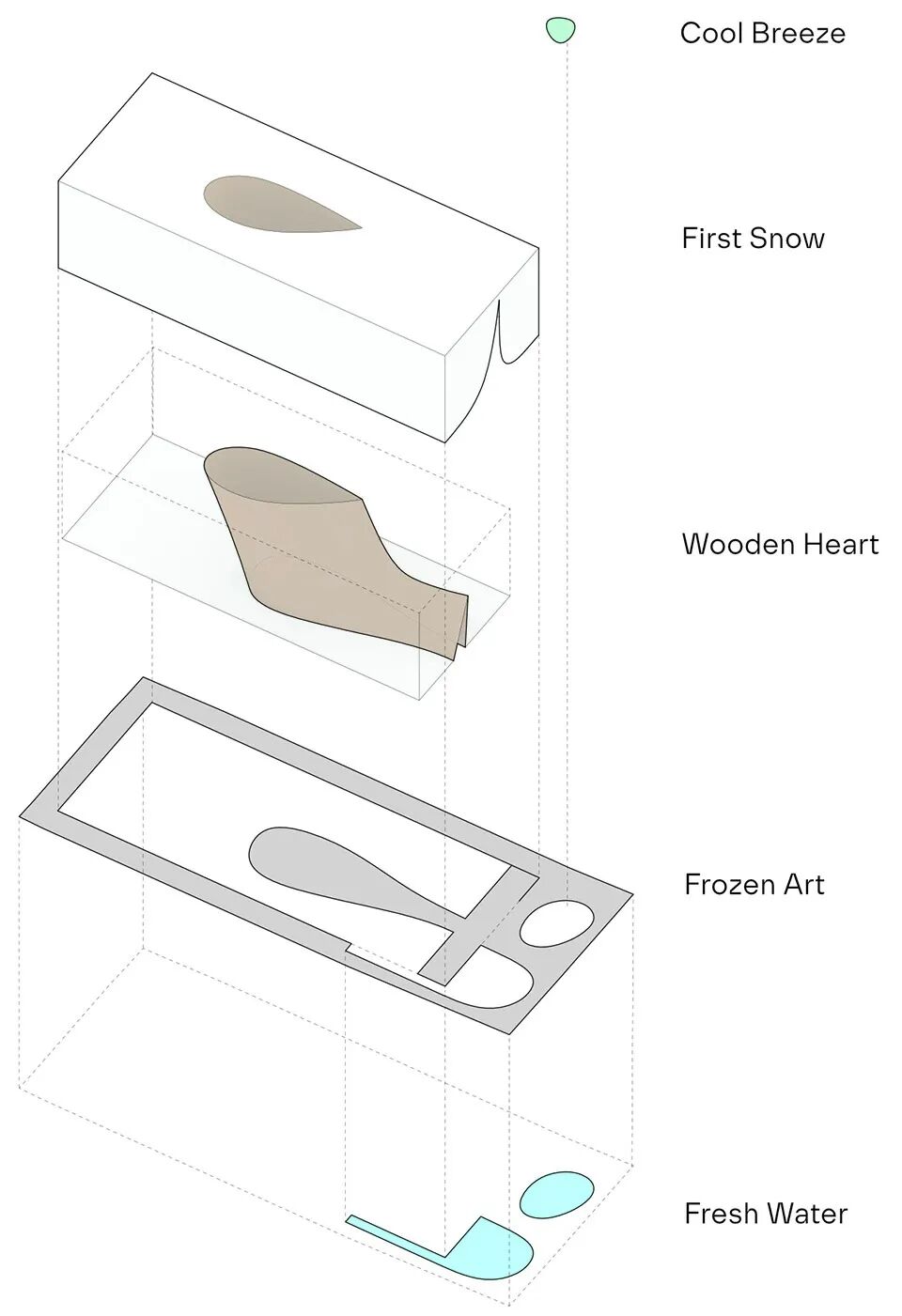 Cool Breeze

First Snow

Wooden Heart

Frozen Art

Fresh Water