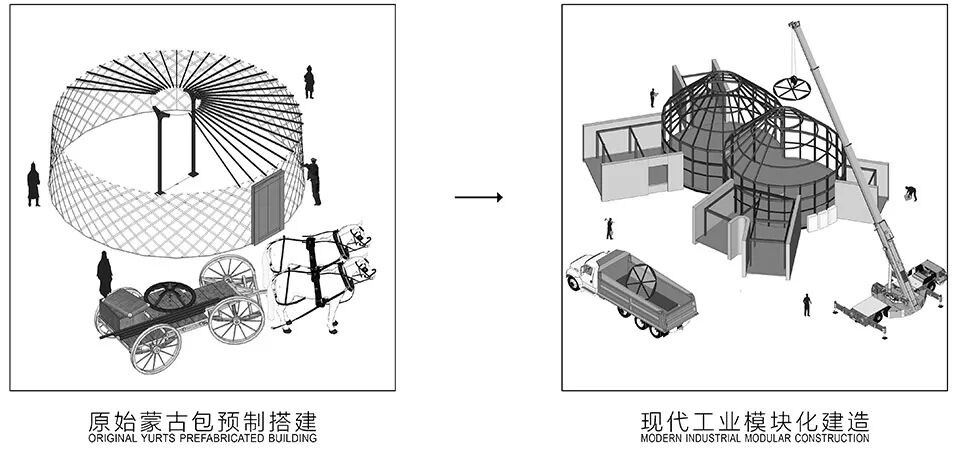 原始蒙古包预制搭建
ORIGINAL YURTS PREFABRICATED BUILDING

现代工业模块化建造
MODERN INDUSTRIAL MODULAR CONSTRUCTION