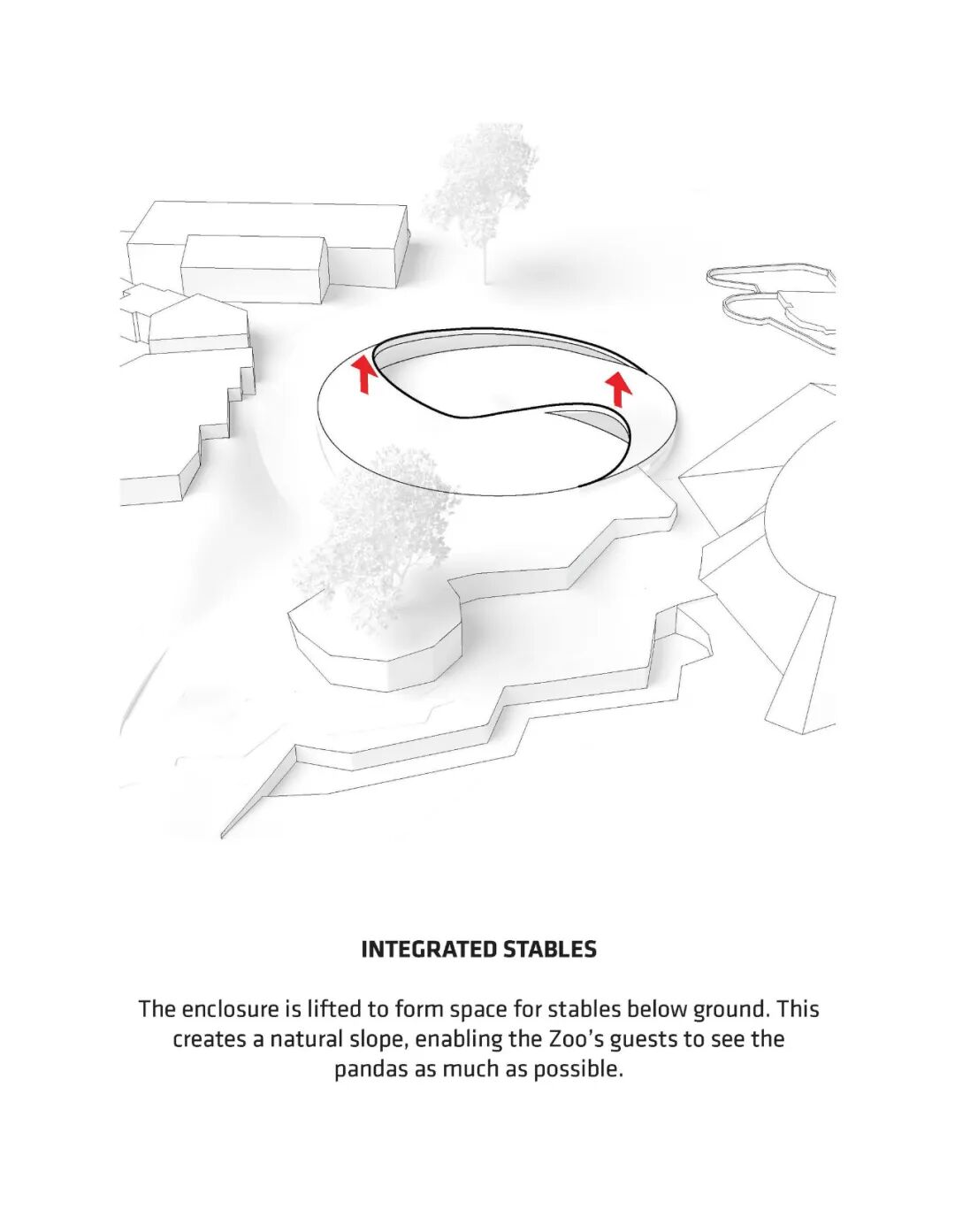 INTEGRATED STABLES

The enclosure is lifted to form space for stables below ground. This creates a natural slope, enabling the Zoo's guests to see the pandas as much as possible.