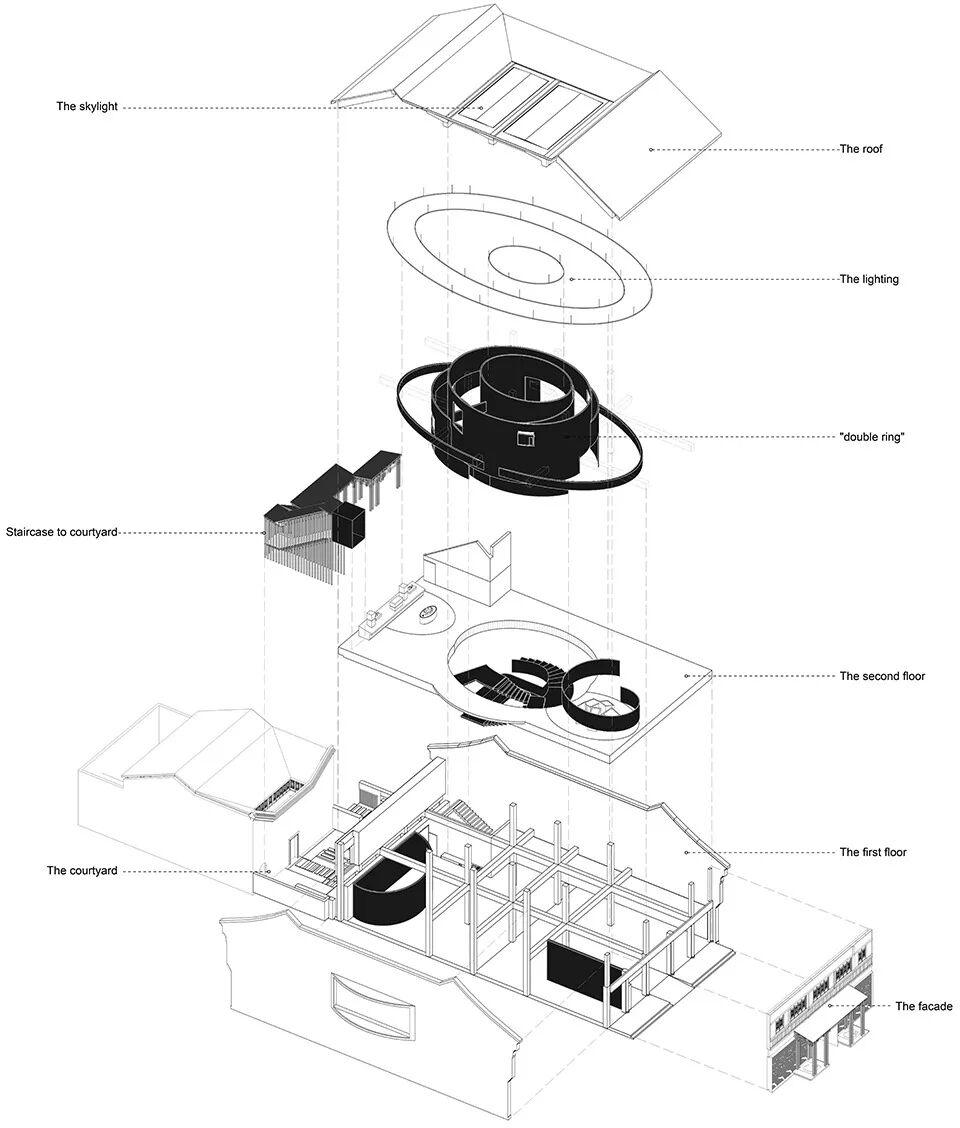 The skylight

The roof

The lighting

"double ring"

Staircase to courtyard

The second floor

The first floor

The courtyard

The facade