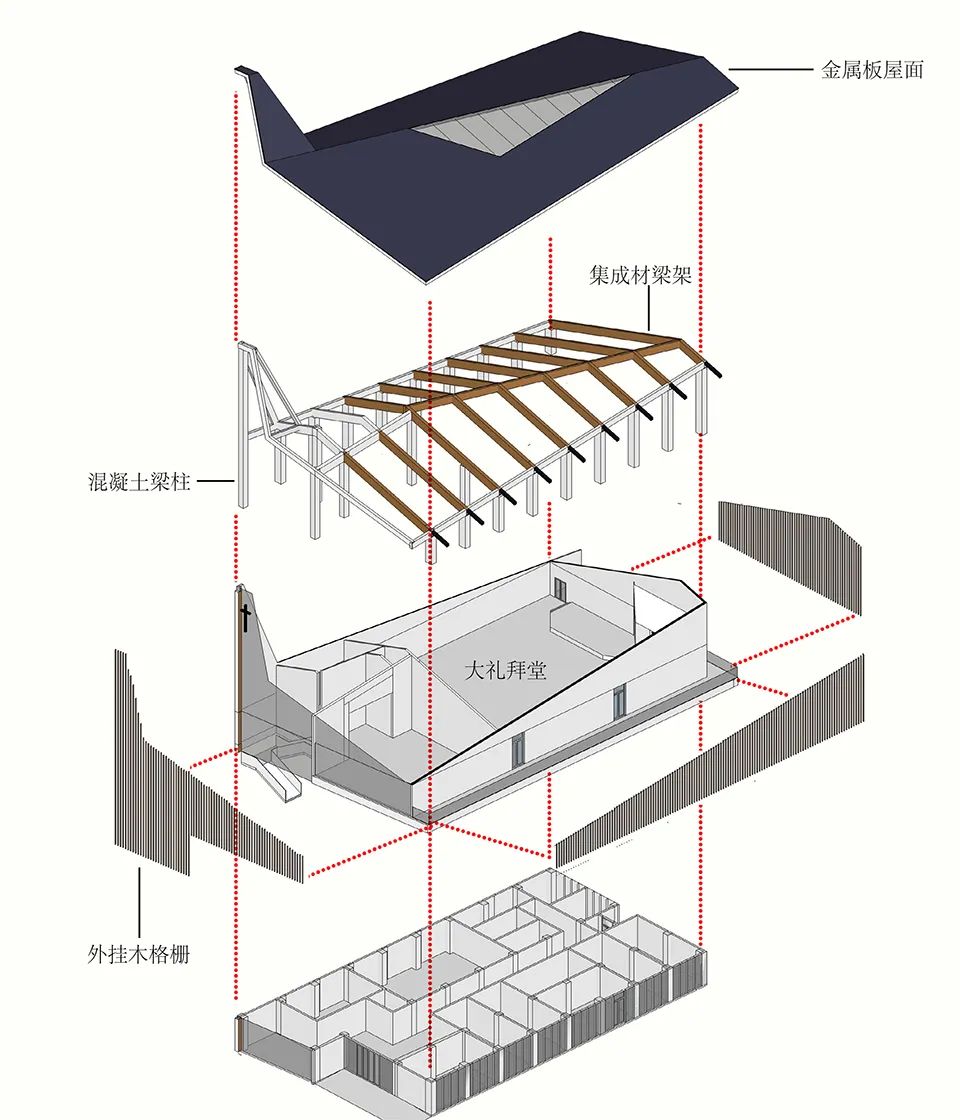 金属板屋面

集成材梁架

混凝土梁柱

大礼拜堂

外挂木格栅