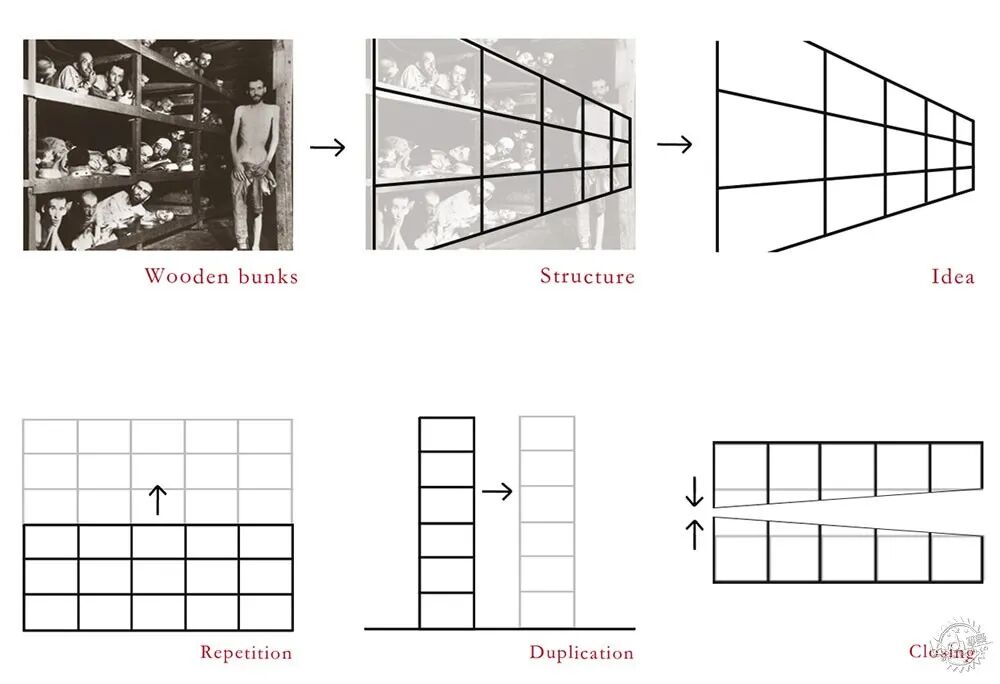 Wooden bunks

Structure

Idea

Repetition

Duplication

Closing