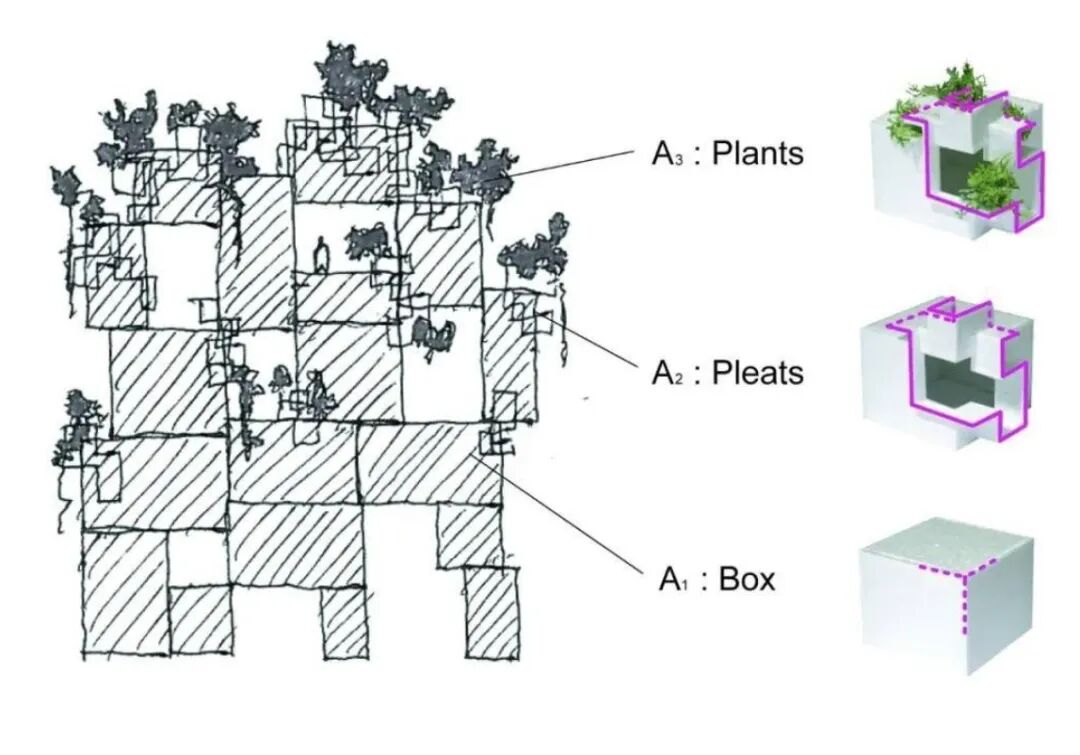 $A_3$ : Plants

$A_2$ : Pleats

$A_1$ : Box