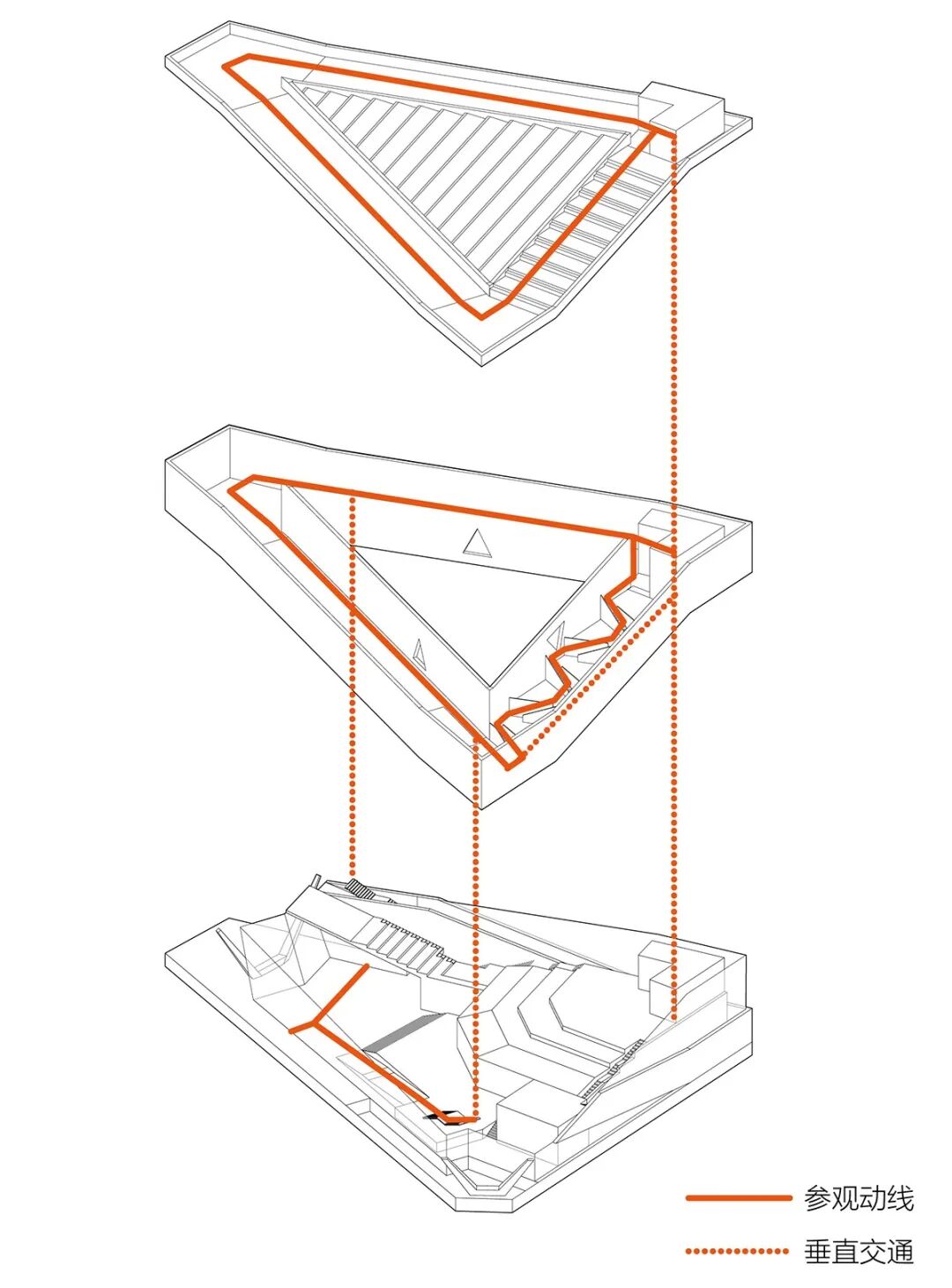 参观动线
垂直交通