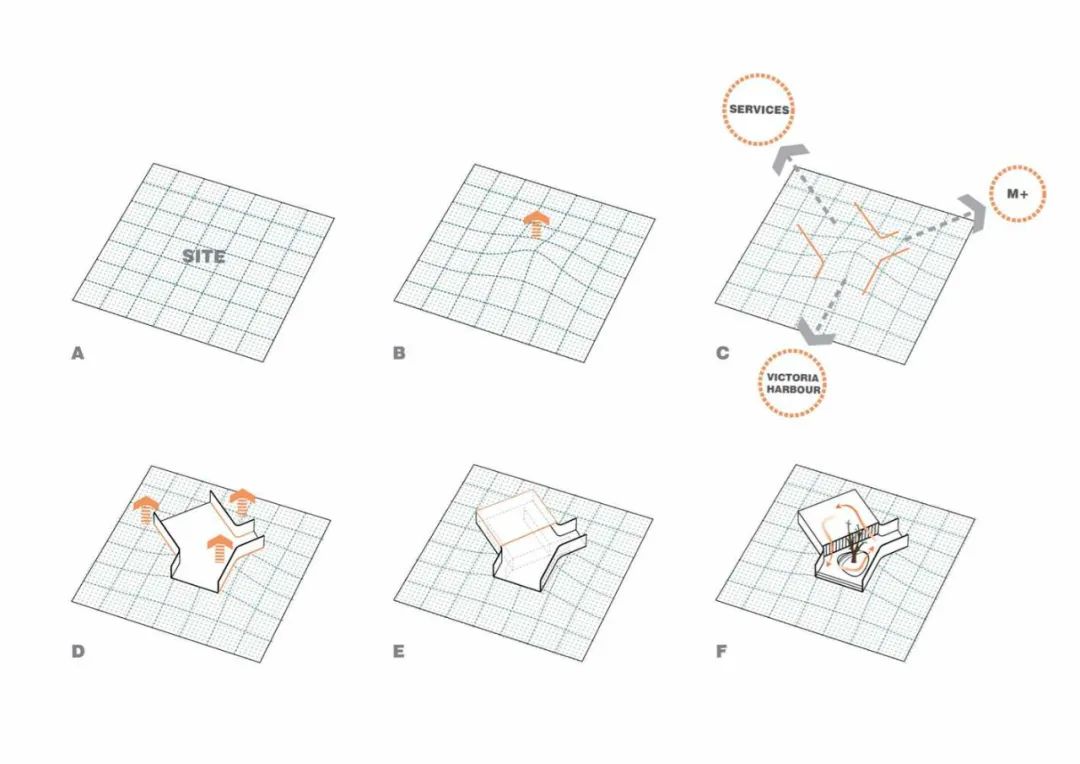 SITE

A

B

SERVICES

M+

C

VICTORIA HARBOUR

D

E

F