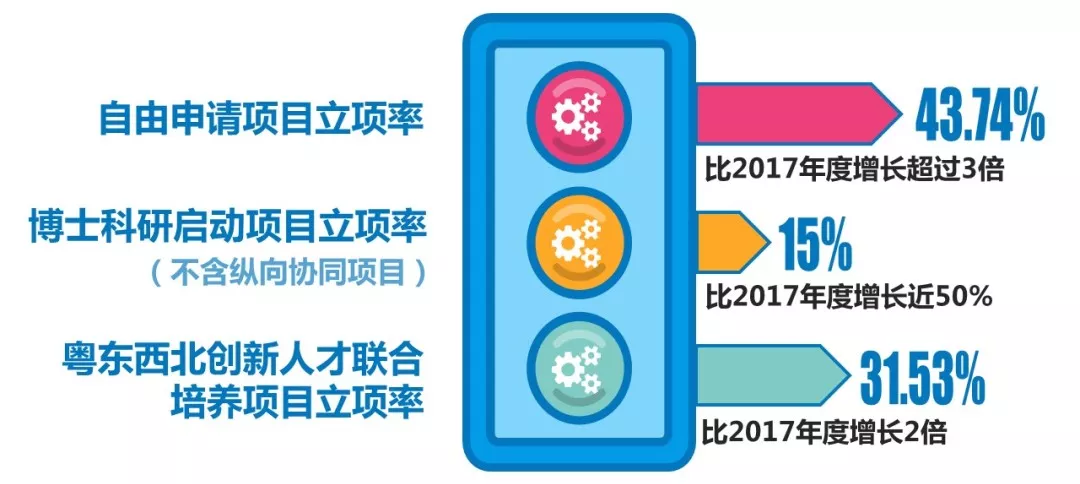 自由申请项目立项率

43.74%

比2017年度增长超过3倍

博士科研启动项目立项率

（不含纵向协同项目）

15%

比2017年度增长近50%

粤东西北创新人才联合培养项目立项率

31.53%

比2017年度增长2倍