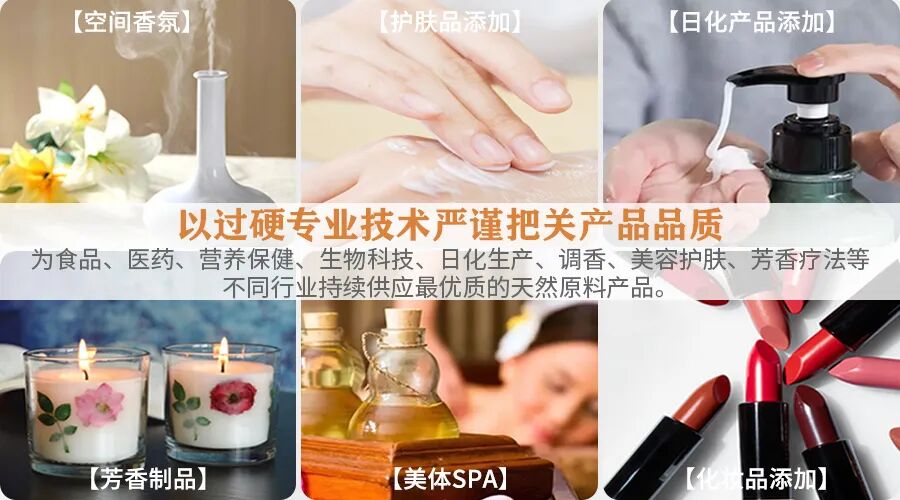 【空间香氛】

【护肤品添加】

【日化产品添加】

以过硬专业技术严谨把关产品品质

为食品、医药、营养保健、生物科技、日化生产、调香、美容护肤、芳香疗法等不同行业持续供应最优质的天然原料产品。

【芳香制品】

【美体SPA】

【化妆品添加】