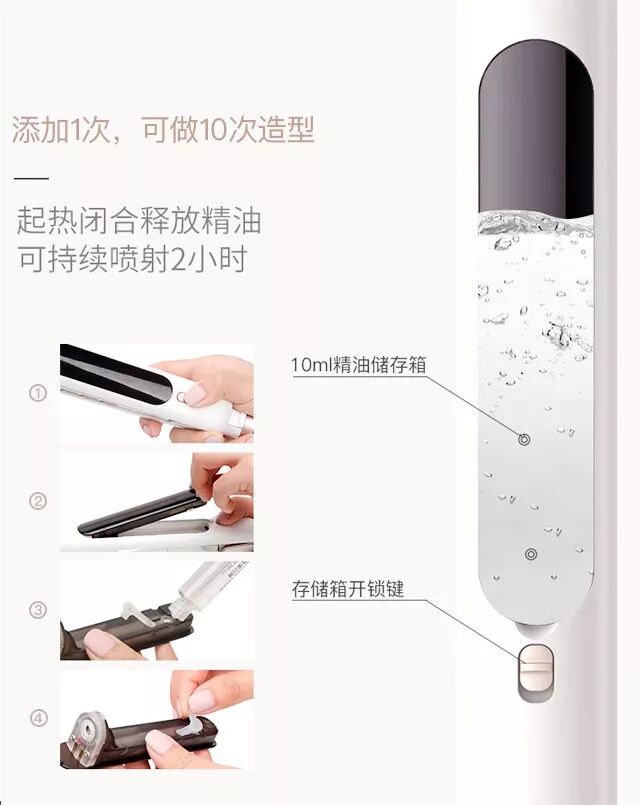 添加1次，可做10次造型

起热闭合释放精油
可持续喷射2小时

①

②

③

④

10ml精油储存箱

存储箱开锁键