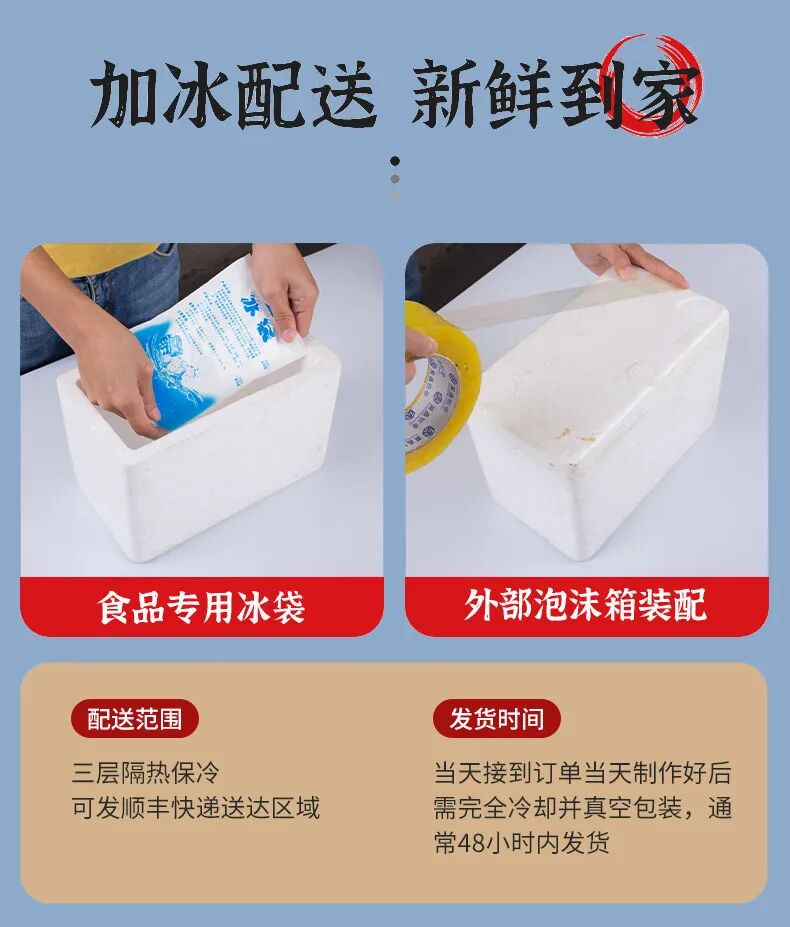 加冰配送 新鲜到家

冰袋

食品专用冰袋

外部泡沫箱装配

配送范围

三层隔热保冷
可发顺丰快递送达区域

发货时间

当天接到订单当天制作好后需完全冷却并真空包装，通常48小时内发货