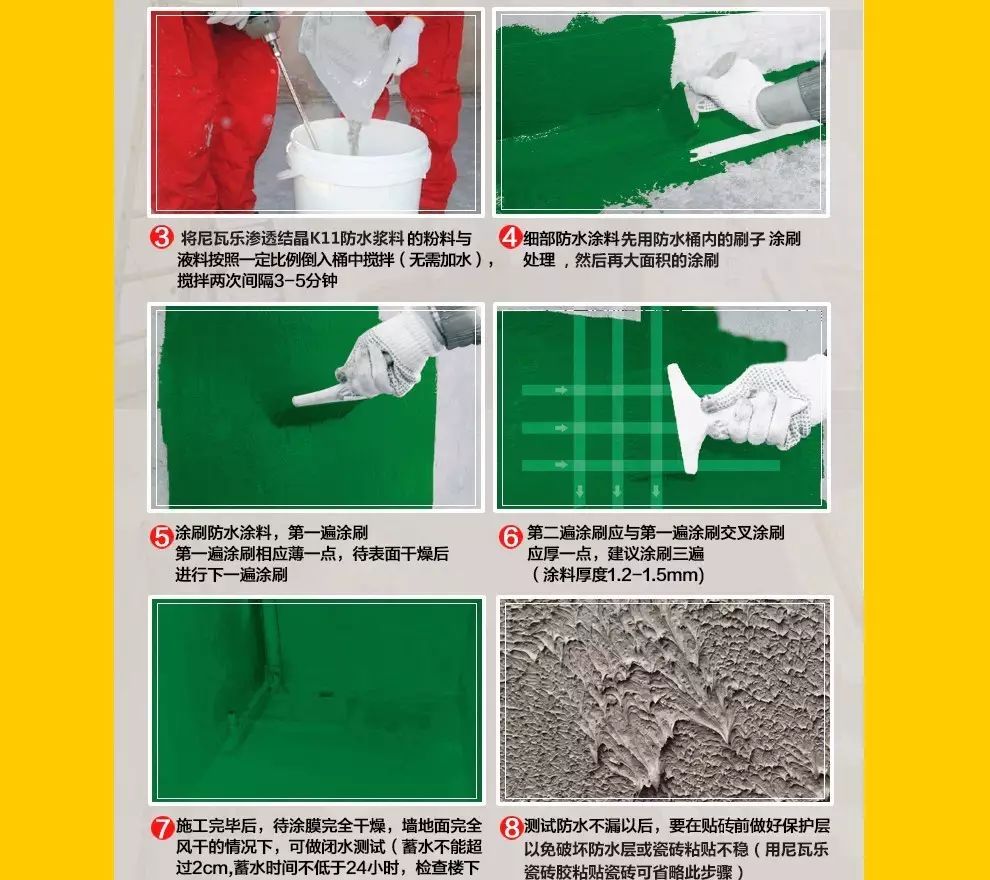 3 将尼瓦乐渗透结晶K11防水浆料 的粉料与液料按照一定比例倒入桶中搅拌（无需加水），搅拌两次间隔3-5分钟

4 细部防水涂料先用防水桶内的刷子 涂刷处理 ，然后再大面积的涂刷

5 涂刷防水涂料，第一遍涂刷
第一遍涂刷相应薄一点，待表面干燥后进行下一遍涂刷

6 第二遍涂刷应与第一遍涂刷交叉涂刷
应厚一点，建议涂刷三遍
（涂料厚度1.2-1.5mm）

7 施工完毕后，待涂膜完全干燥，墙地面完全风干的情况下，可做闭水测试（蓄水不能超过2cm,蓄水时间不低于24小时，检查楼下

8 测试防水不漏以后，要在贴砖前做好保护层以免破坏防水层或瓷砖粘贴不稳（用尼瓦乐瓷砖胶粘贴瓷砖可省略此步骤）