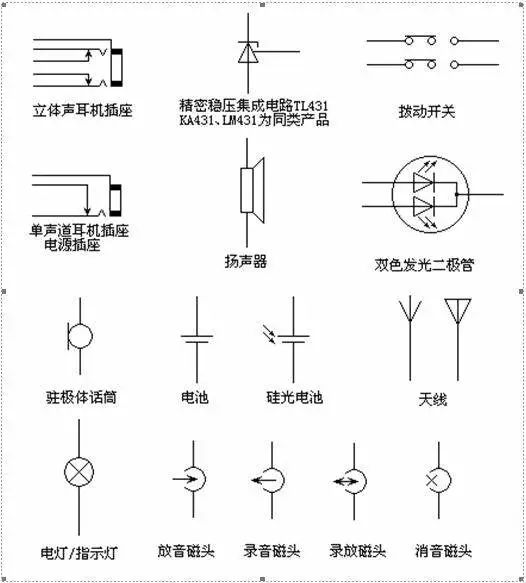 立体声耳机插座

精密稳压集成电路TL431
KA431、LM431为同类产品

拨动开关

单声道耳机插座
电源插座

扬声器

双色发光二极管

驻极体话筒

电池

硅光电池

天线

电灯/指示灯

放音磁头

录音磁头

录放磁头

消音磁头