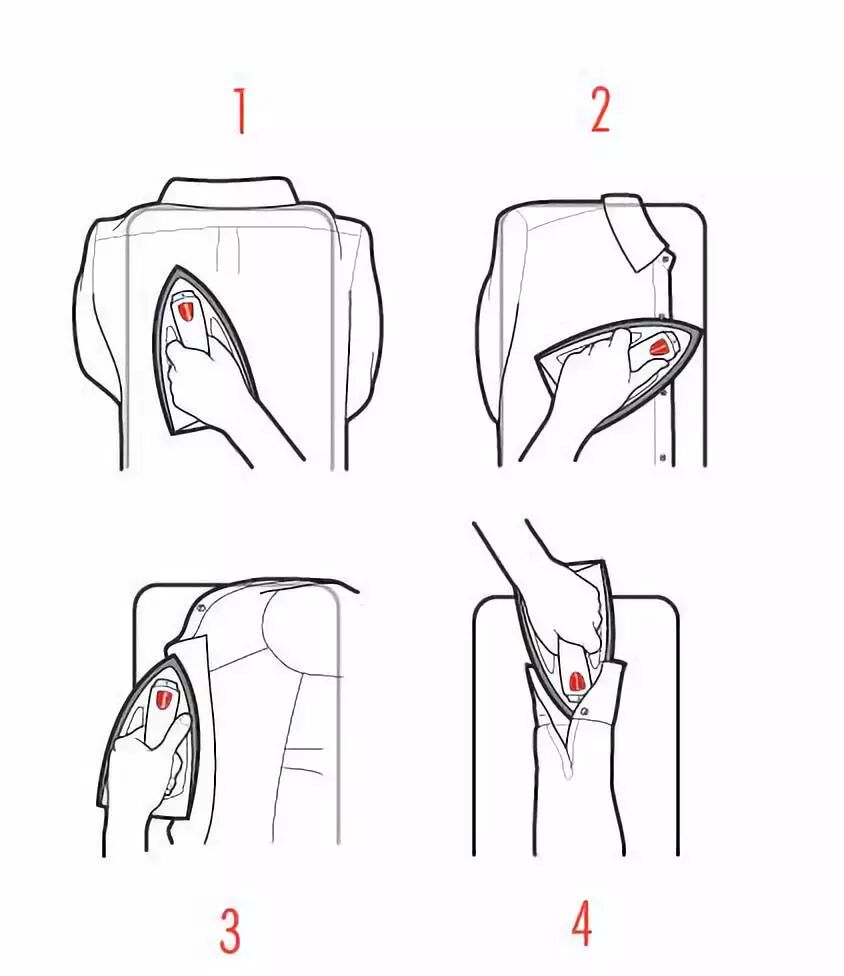 1

2

3

4