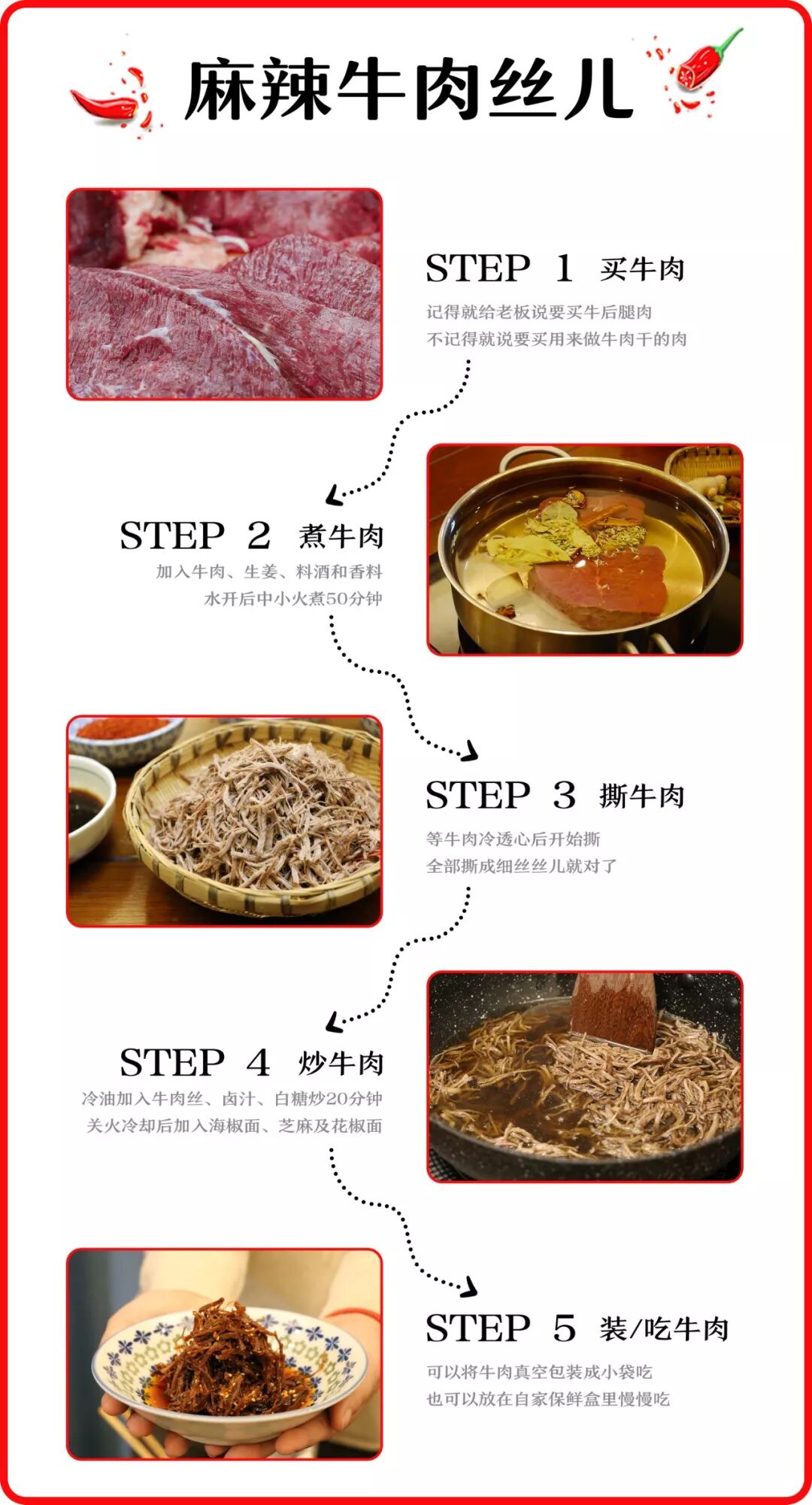 麻辣牛肉丝儿

STEP 1 买牛肉
记得就给老板说要买牛后腿肉
不记得就说要买用来做牛肉干的肉

STEP 2 煮牛肉
加入牛肉、生姜、料酒和香料
水开后中小火煮50分钟

STEP 3 撕牛肉
等牛肉冷透心后开始撕
全部撕成细丝丝儿就对了

STEP 4 炒牛肉
冷油加入牛肉丝、卤汁、白糖炒20分钟
关火冷却后加入海椒面、芝麻及花椒面

STEP 5 装/吃牛肉
可以将牛肉真空包装成小袋吃
也可以放在自家保鲜盒里慢慢吃