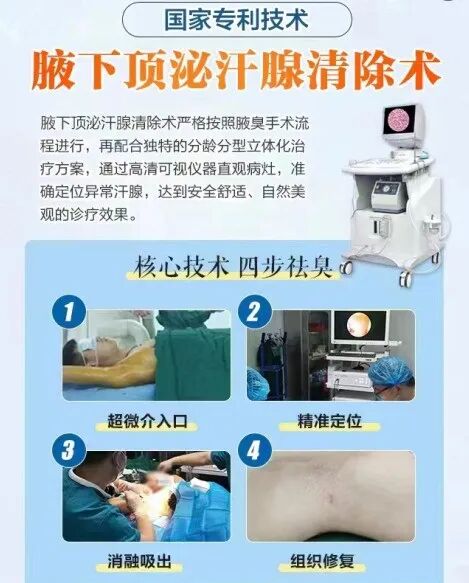 国家专利技术

腋下顶泌汗腺清除术

腋下顶泌汗腺清除术严格按照腋臭手术流程进行，再配合独特的分龄分型立体化治疗方案，通过高清可视仪器直观病灶，准确定位异常汗腺，达到安全舒适、自然美观的诊疗效果。

核心技术 四步祛臭

1
超微介入口

2
精准定位

3
消融吸出

4
组织修复