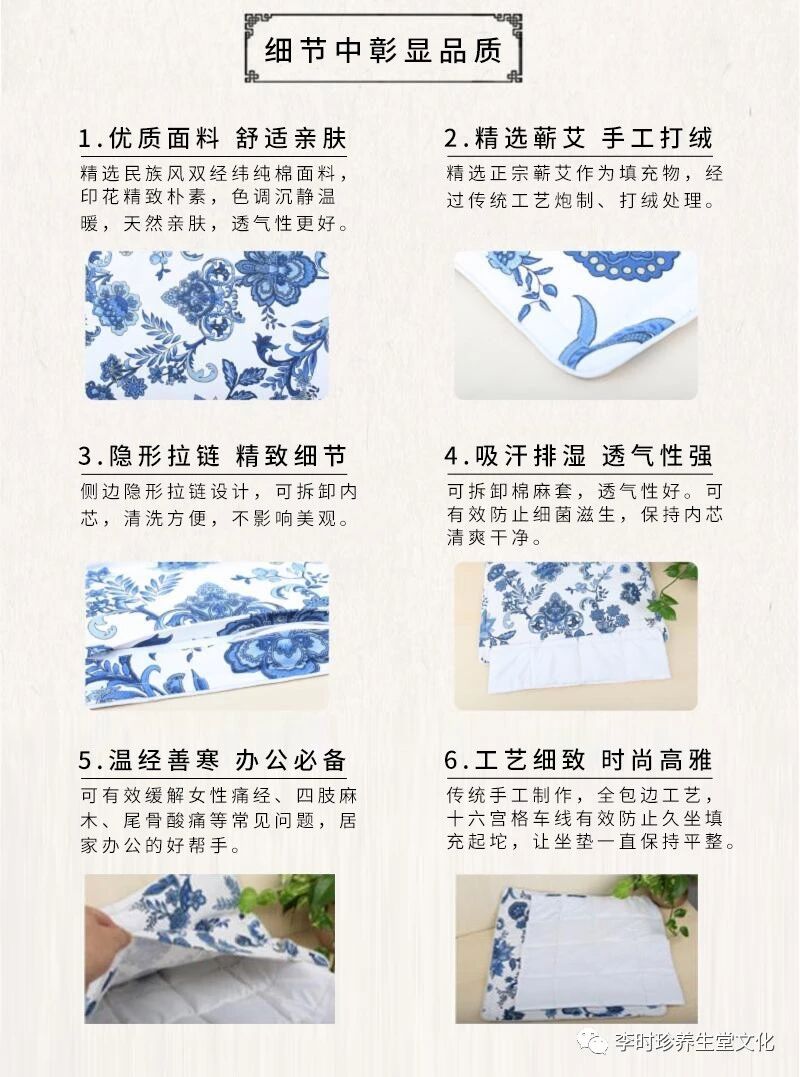 细节中彰显品质

1.优质面料 舒适亲肤
精选民族风双经纬纯棉面料，印花精致朴素，色调沉静温暖，天然亲肤，透气性更好。

2.精选蕲艾 手工打绒
精选正宗蕲艾作为填充物，经过传统工艺炮制、打绒处理。

3.隐形拉链 精致细节
侧边隐形拉链设计，可拆卸内芯，清洗方便，不影响美观。

4.吸汗排湿 透气性强
可拆卸棉麻套，透气性好。可有效防止细菌滋生，保持内芯清爽干净。

5.温经善寒 办公必备
可有效缓解女性痛经、四肢麻木、尾骨酸痛等常见问题，居家办公的好帮手。

6.工艺细致 时尚高雅
传统手工制作，全包边工艺，十六宫格车线有效防止久坐填充起坨，让坐垫一直保持平整。

李时珍养生堂文化