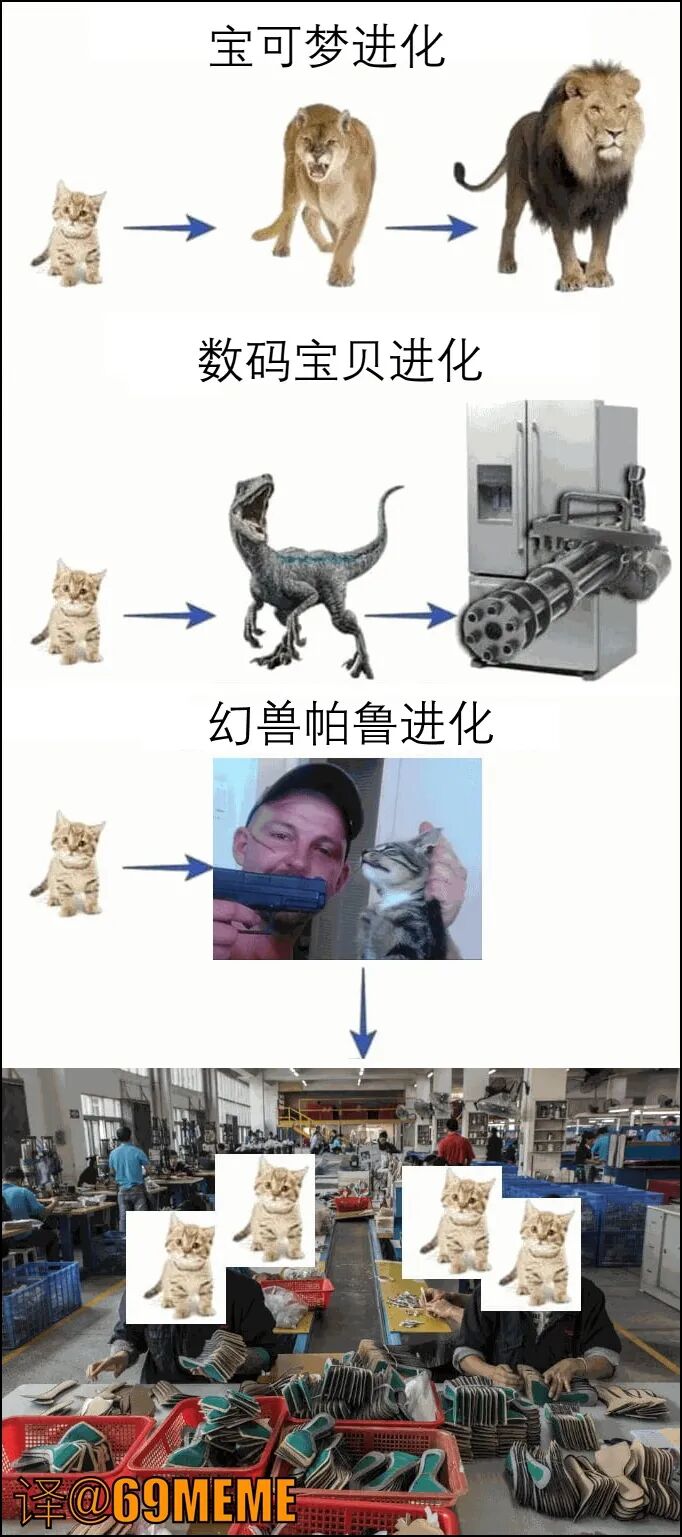 宝可梦进化

数码宝贝进化

幻兽帕鲁进化

译@69MEME