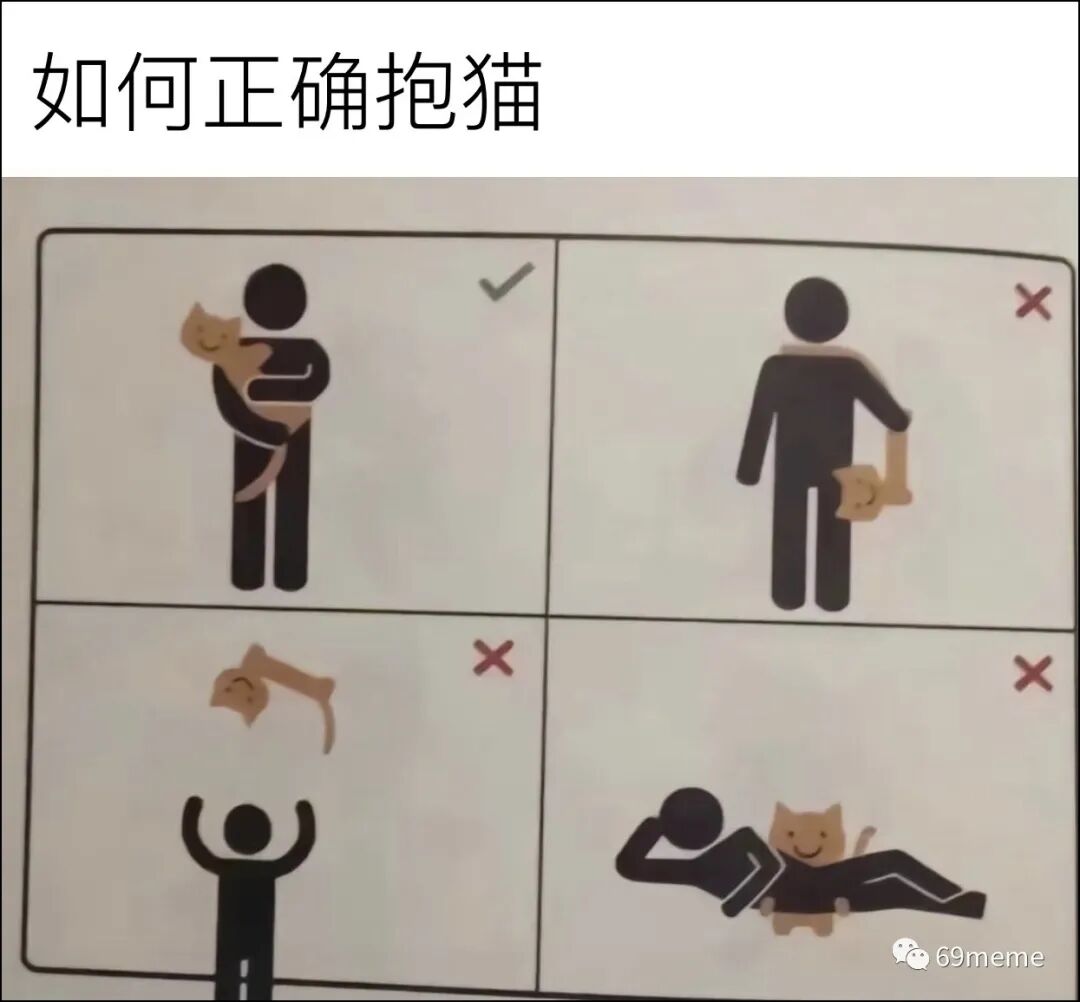 如何正确抱猫

✓

×

×

×

69meme